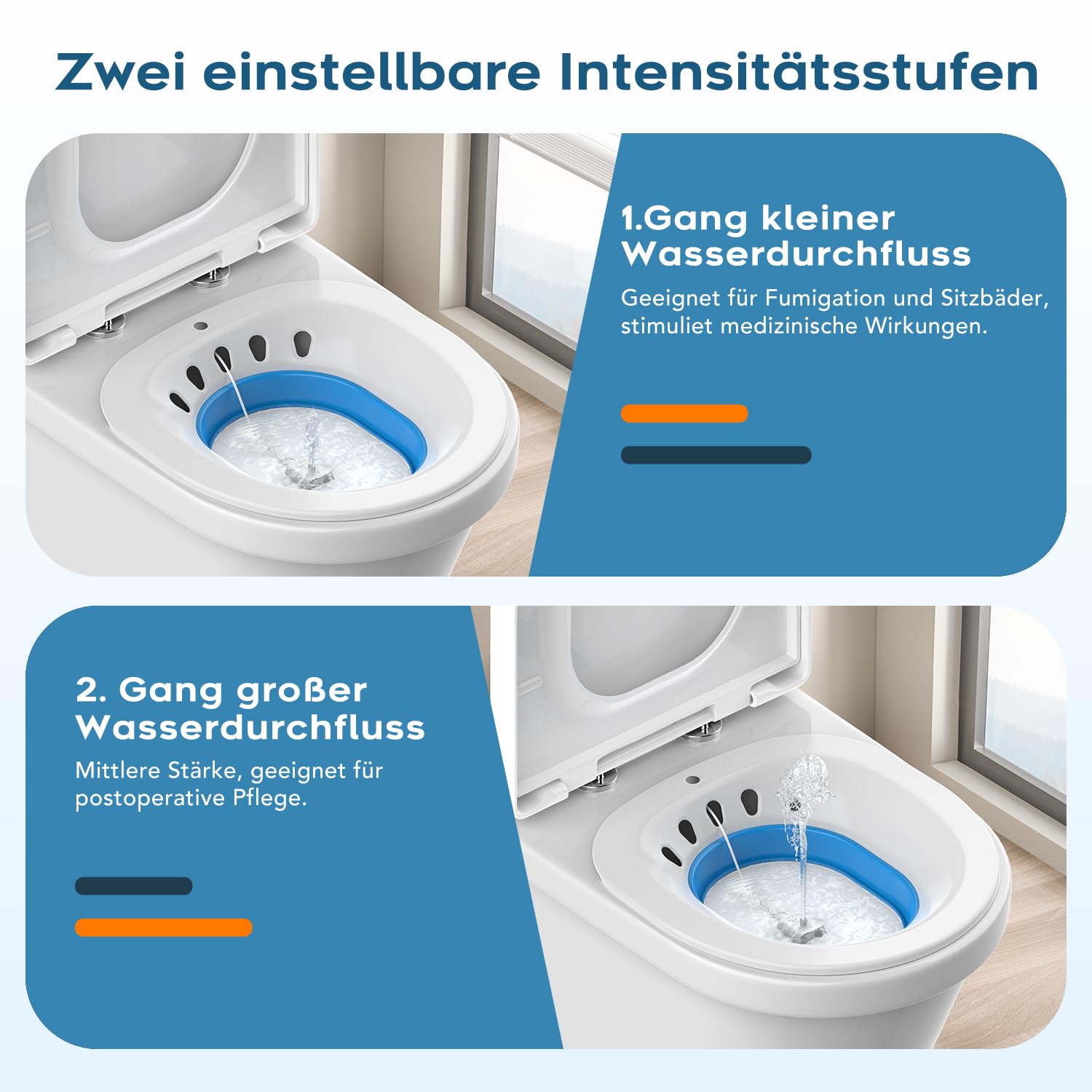 Zwei einstellbare Intensitätsstufen

1.Gang kleiner Wasserdurchfluss

Geeignet für Fumigation und Sitzbäder, stimuliet medizinische Wirkungen.

2. Gang großer Wasserdurchfluss

Mittlere Stärke, geeignet für postoperative Pflege.