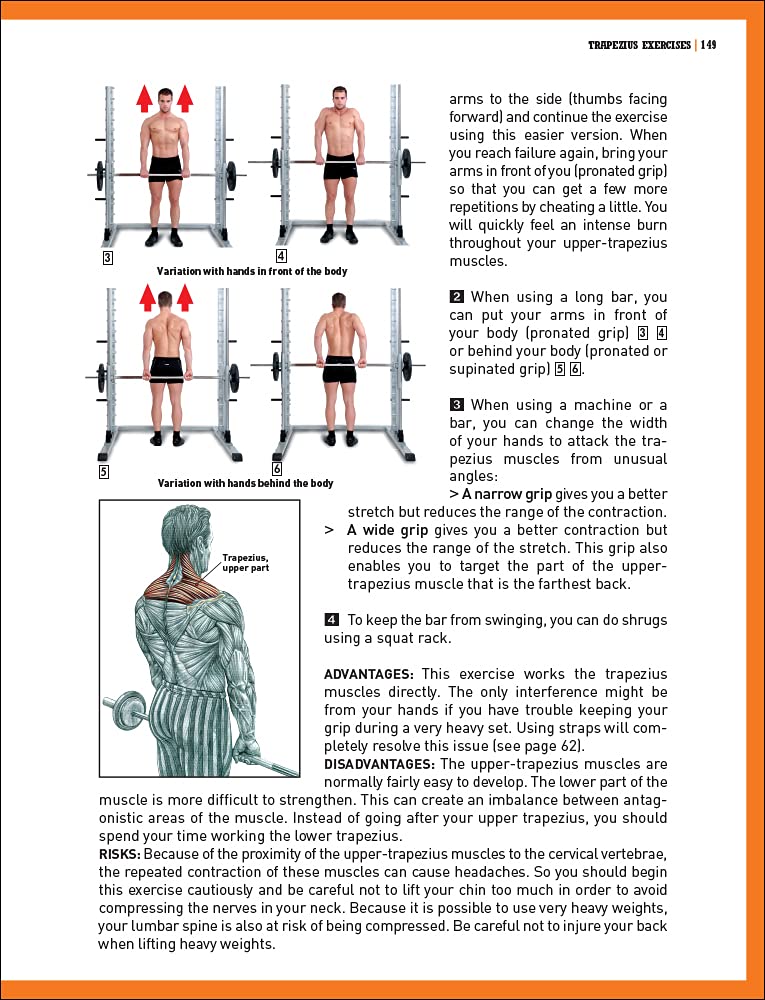 TRAPEZIUS EXERCISES | 149

3

4

Variation with hands in front of the body

5

6

Variation with hands behind the body

Trapezius, upper part

arms to the side (thumbs facing forward) and continue the exercise using this easier version. When you reach failure again, bring your arms in front of you (pronated grip) so that you can get a few more repetitions by cheating a little. You will quickly feel an intense burn throughout your upper-trapezius muscles.

2 When using a long bar, you can put your arms in front of your body (pronated grip) 3 4 or behind your body (pronated or supinated grip) 5 6.

3 When using a machine or a bar, you can change the width of your hands to attack the trapezius muscles from unusual angles:

> A narrow grip gives you a better stretch but reduces the range of the contraction.

> A wide grip gives you a better contraction but reduces the range of the stretch. This grip also enables you to target the part of the upper-trapezius muscle that is the farthest back.

4 To keep the bar from swinging, you can do shrugs using a squat rack.

ADVANTAGES: This exercise works the trapezius muscles directly. The only interference might be from your hands if you have trouble keeping your grip during a very heavy set. Using straps will completely resolve this issue (see page 62).

DISADVANTAGES: The upper-trapezius muscles are normally fairly easy to develop. The lower part of the muscle is more difficult to strengthen. This can create an imbalance between antagonistic areas of the muscle. Instead of going after your upper trapezius, you should spend your time working the lower trapezius.

RISKS: Because of the proximity of the upper-trapezius muscles to the cervical vertebrae, the repeated contraction of these muscles can cause headaches. So you should begin this exercise cautiously and be careful not to lift your chin too much in order to avoid compressing the nerves in your neck. Because it is possible to use very heavy weights, your lumbar spine is also at risk of being compressed. Be careful not to injure your back when lifting heavy weights.