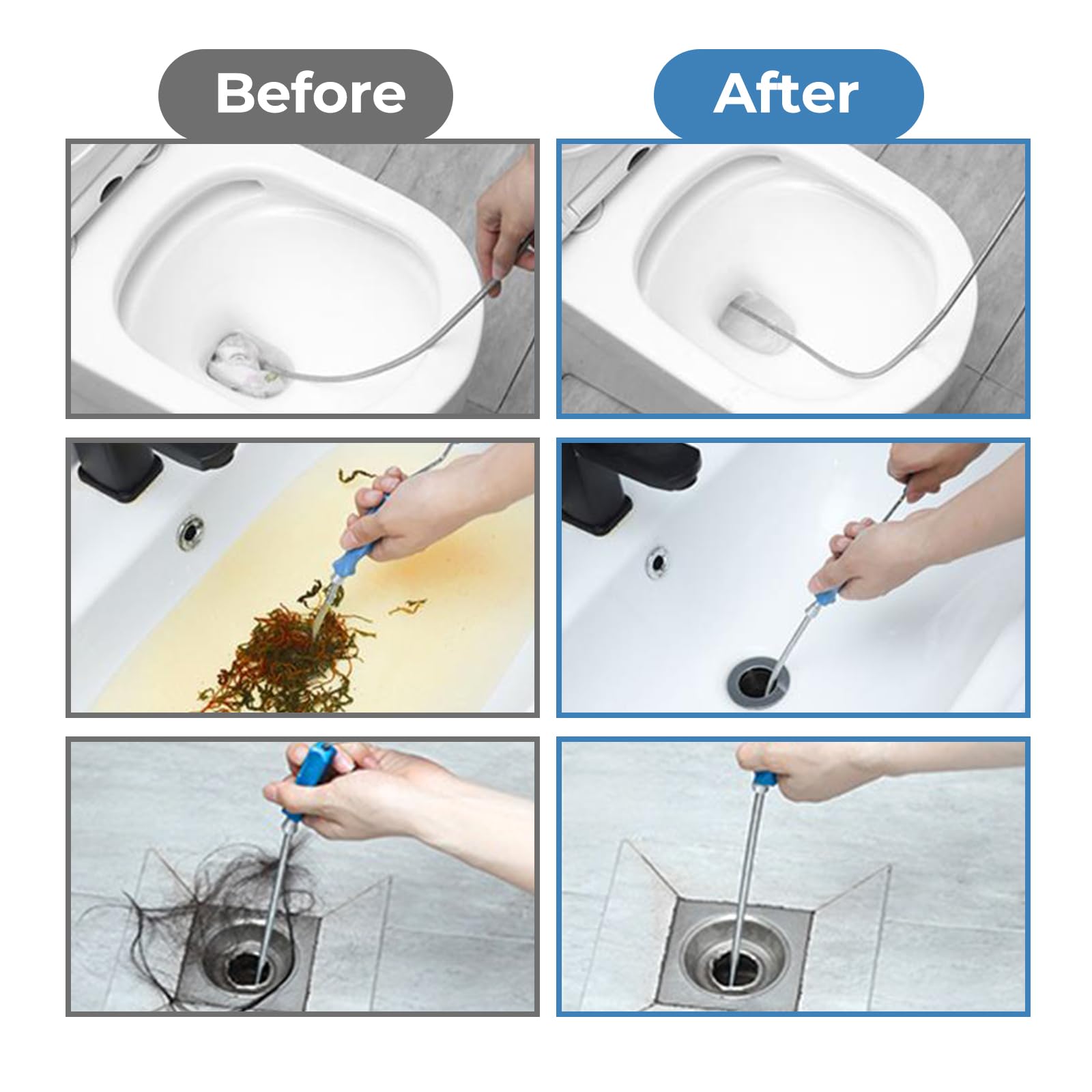 Before

After