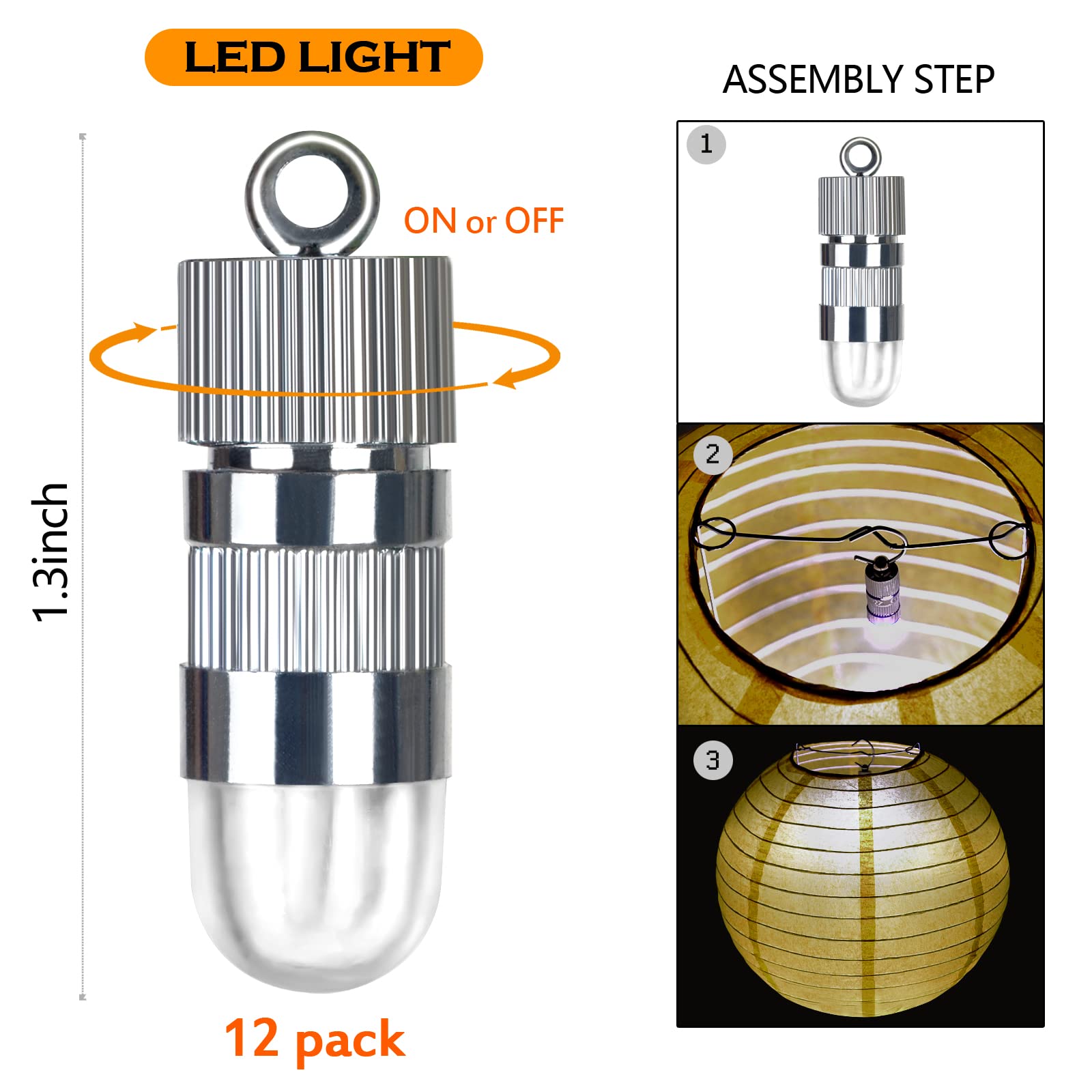 LED LIGHT

ON or OFF

1.3inch

12 pack

ASSEMBLY STEP

1

2

3