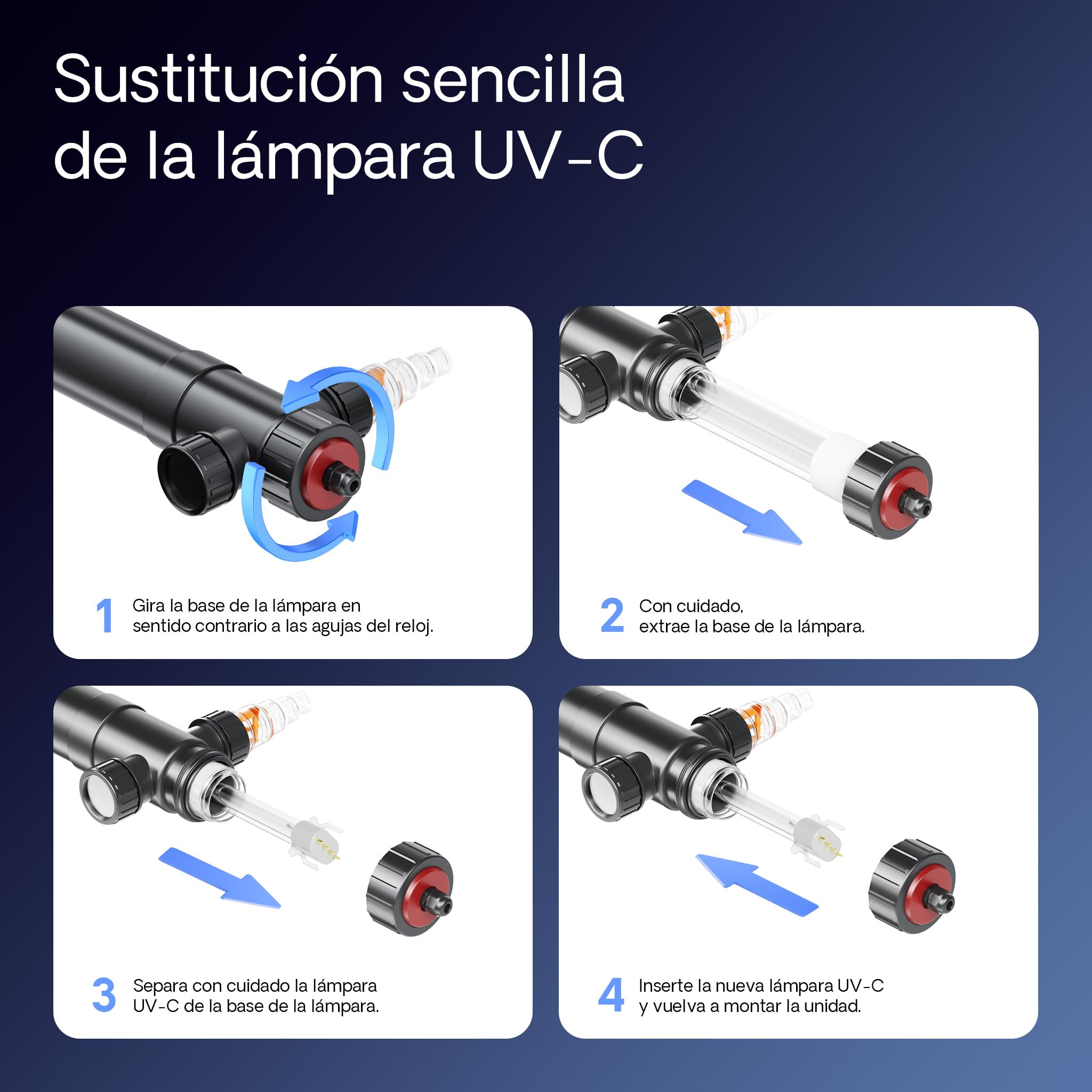 Sustitución sencilla de la lámpara UV-C

1 Gira la base de la lámpara en sentido contrario a las agujas del reloj.

2 Con cuidado, extrae la base de la lámpara.

3 Separa con cuidado la lámpara UV-C de la base de la lámpara.

4 Inserte la nueva lámpara UV-C y vuelva a montar la unidad.