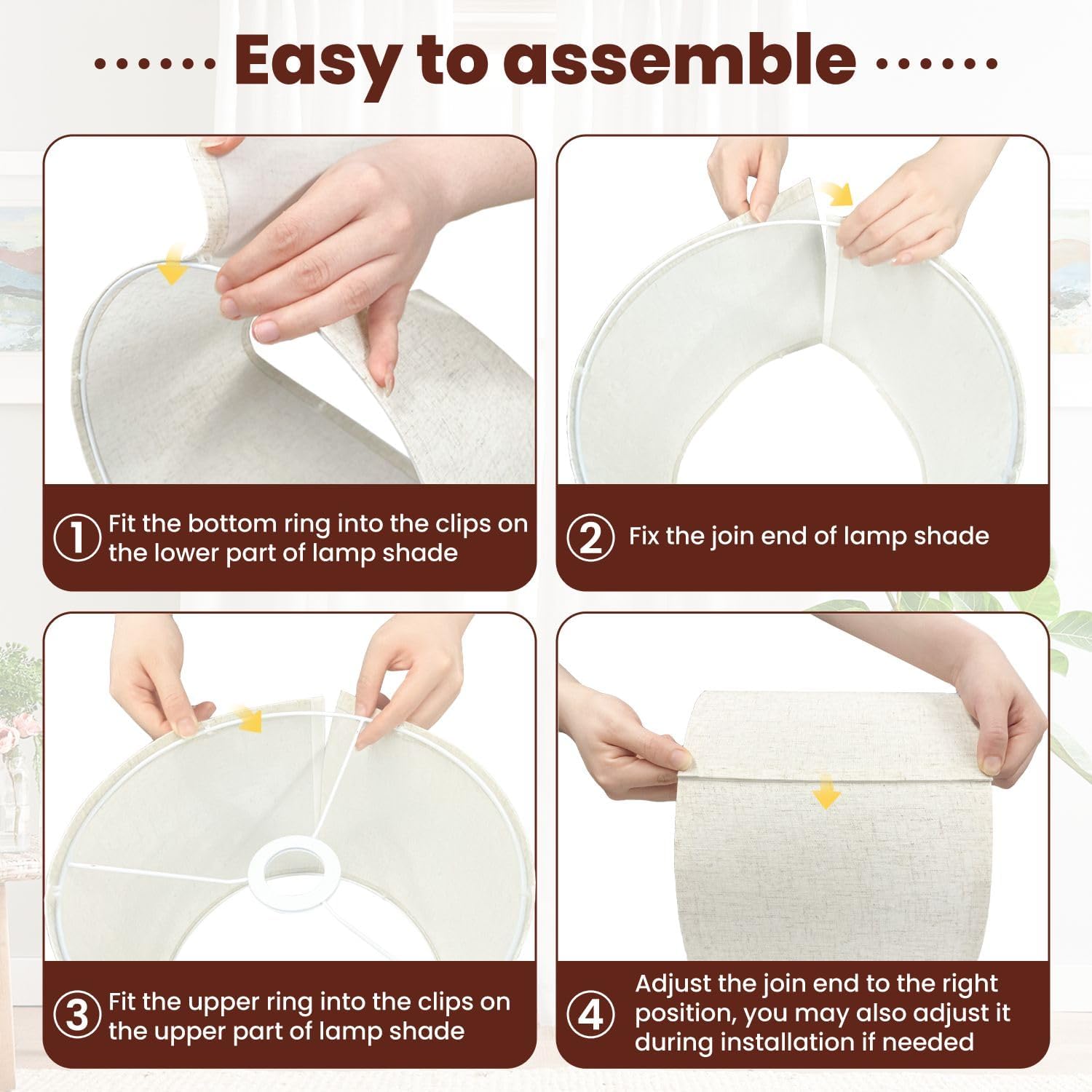 Easy to assemble

1 Fit the bottom ring into the clips on the lower part of lamp shade

2 Fix the join end of lamp shade

3 Fit the upper ring into the clips on the upper part of lamp shade

4 Adjust the join end to the right position, you may also adjust it during installation if needed