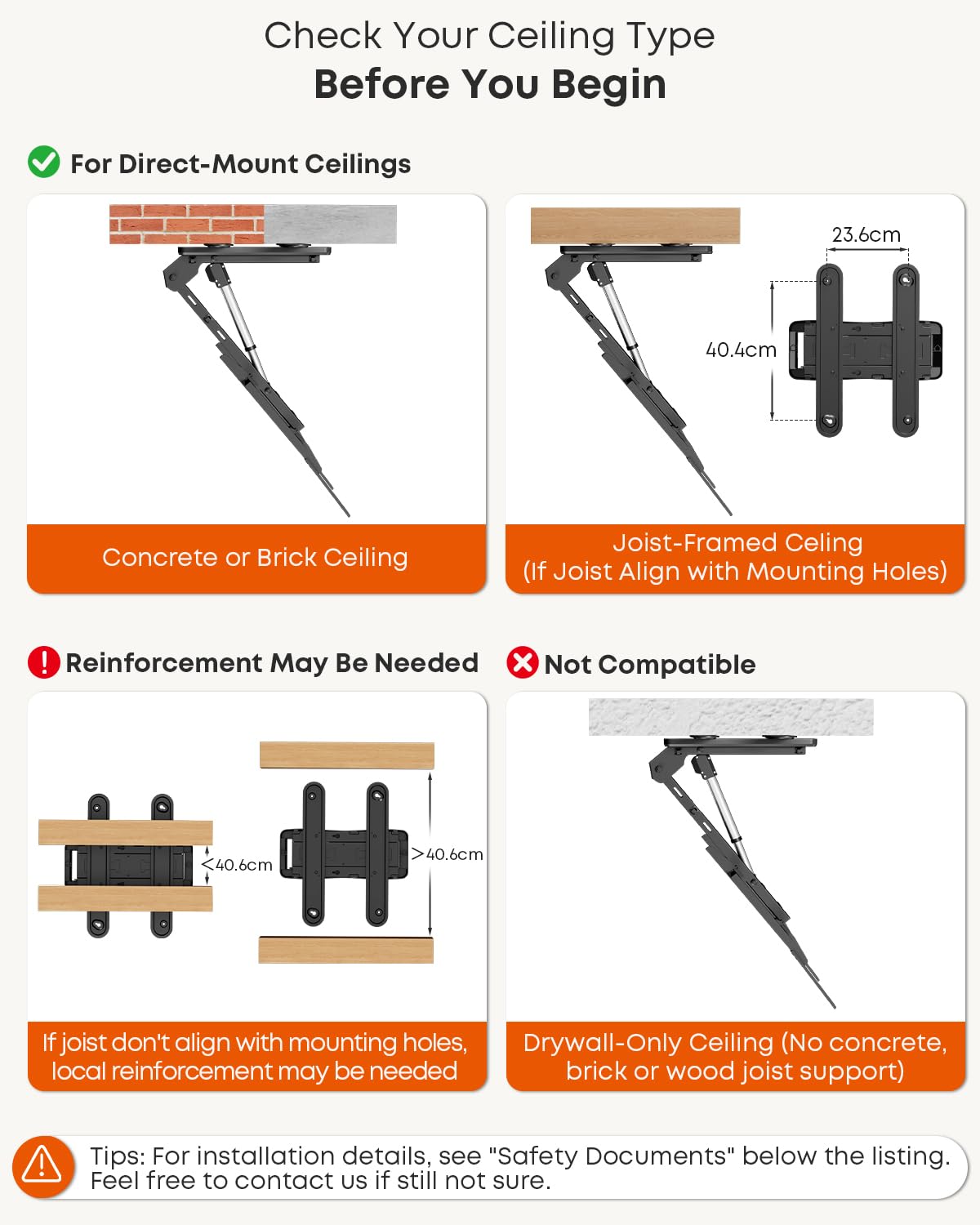 Check Your Ceiling Type
Before You Begin

For Direct-Mount Ceilings

Concrete or Brick Ceiling

23.6cm

40.4cm

Joist-Framed Celing
(If Joist Align with Mounting Holes)

Reinforcement May Be Needed

<40.6cm

>40.6cm

If joist don't align with mounting holes, local reinforcement may be needed

Not Compatible

Drywall-Only Ceiling (No concrete, brick or wood joist support)

Tips: For installation details, see "Safety Documents" below the listing. Feel free to contact us if still not sure.