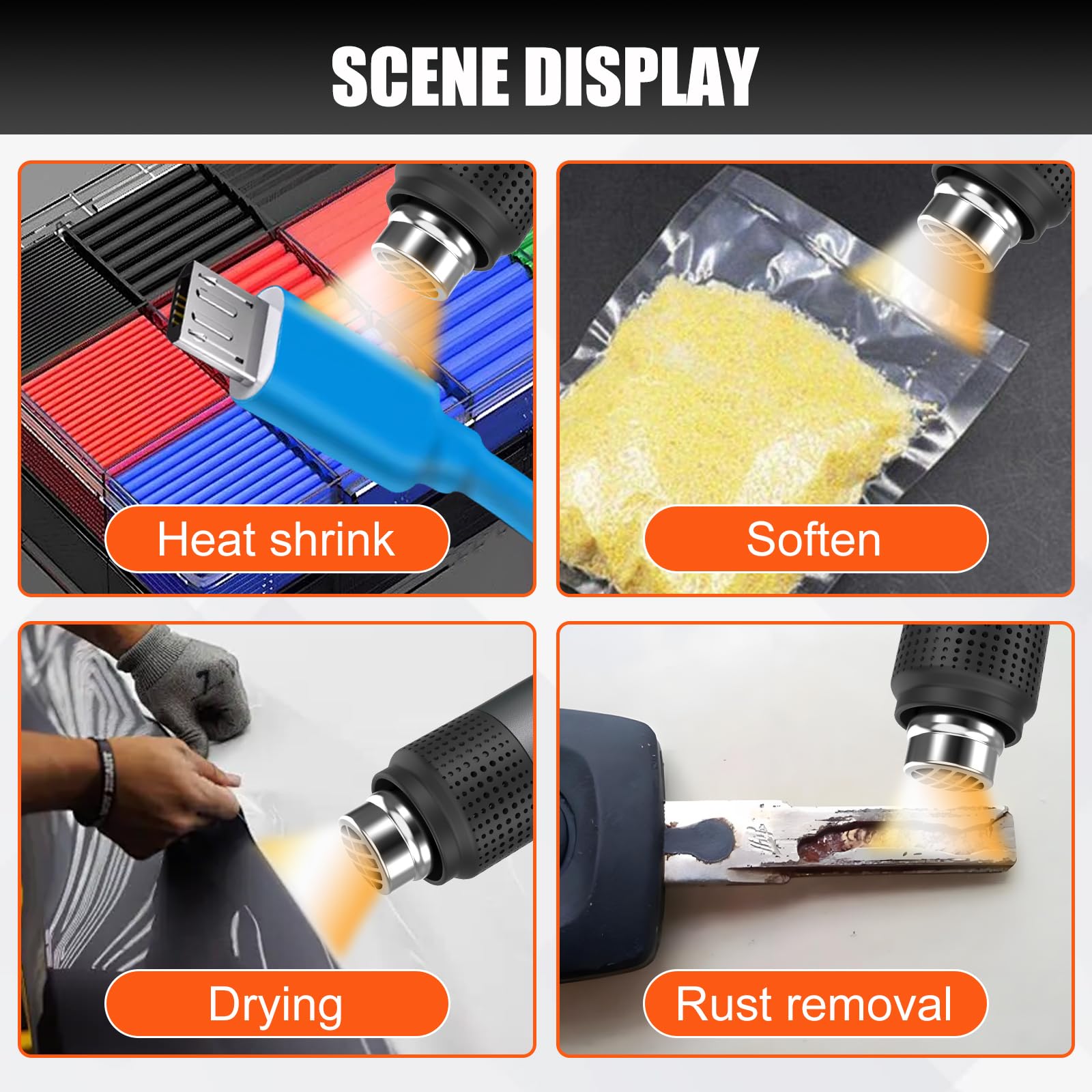 SCENE DISPLAY

Heat shrink

Soften

Drying

Rust removal