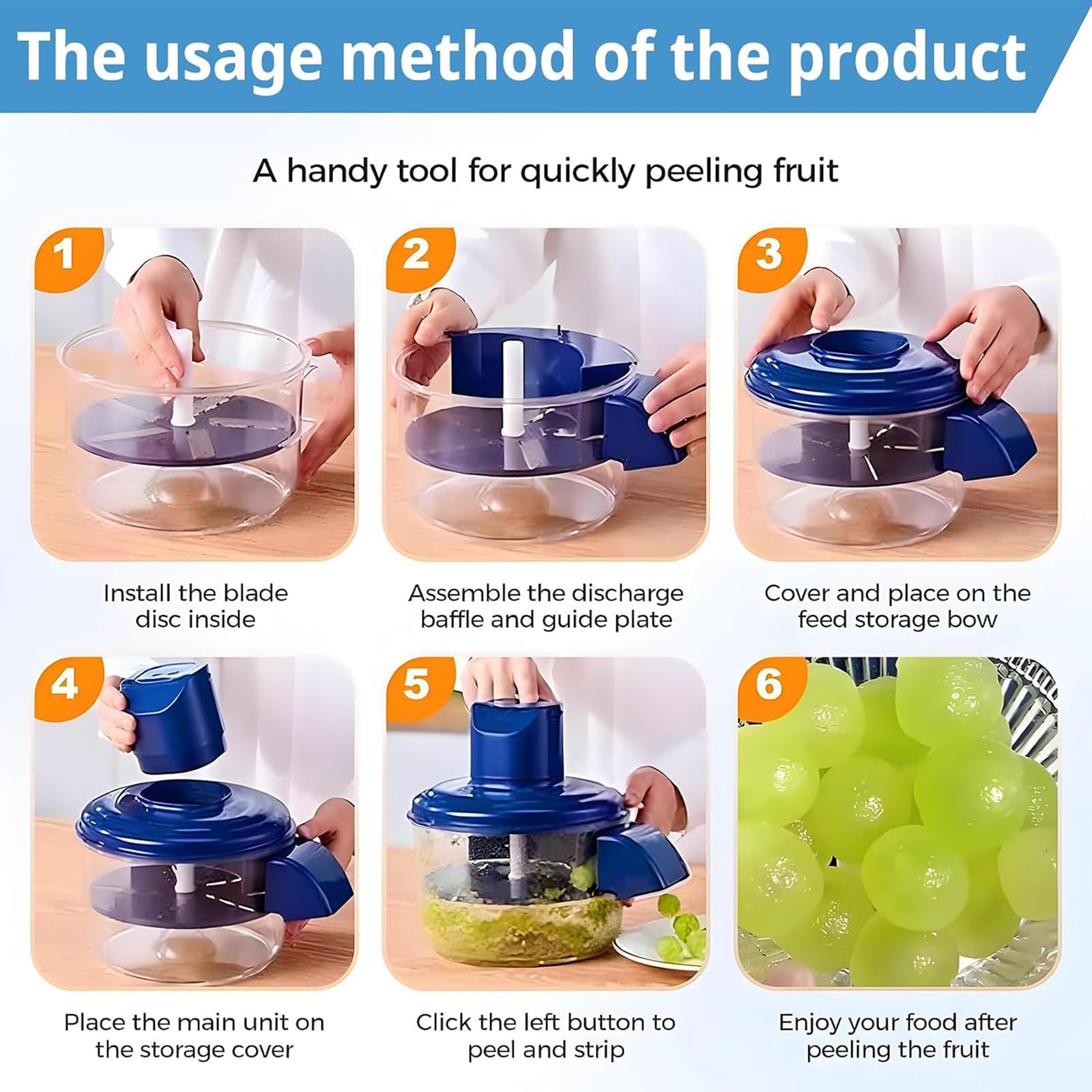 The usage method of the product

A handy tool for quickly peeling fruit

1

Install the blade disc inside

2

Assemble the discharge baffle and guide plate

3

Cover and place on the feed storage bow

4

Place the main unit on the storage cover

5

Click the left button to peel and strip

6

Enjoy your food after peeling the fruit