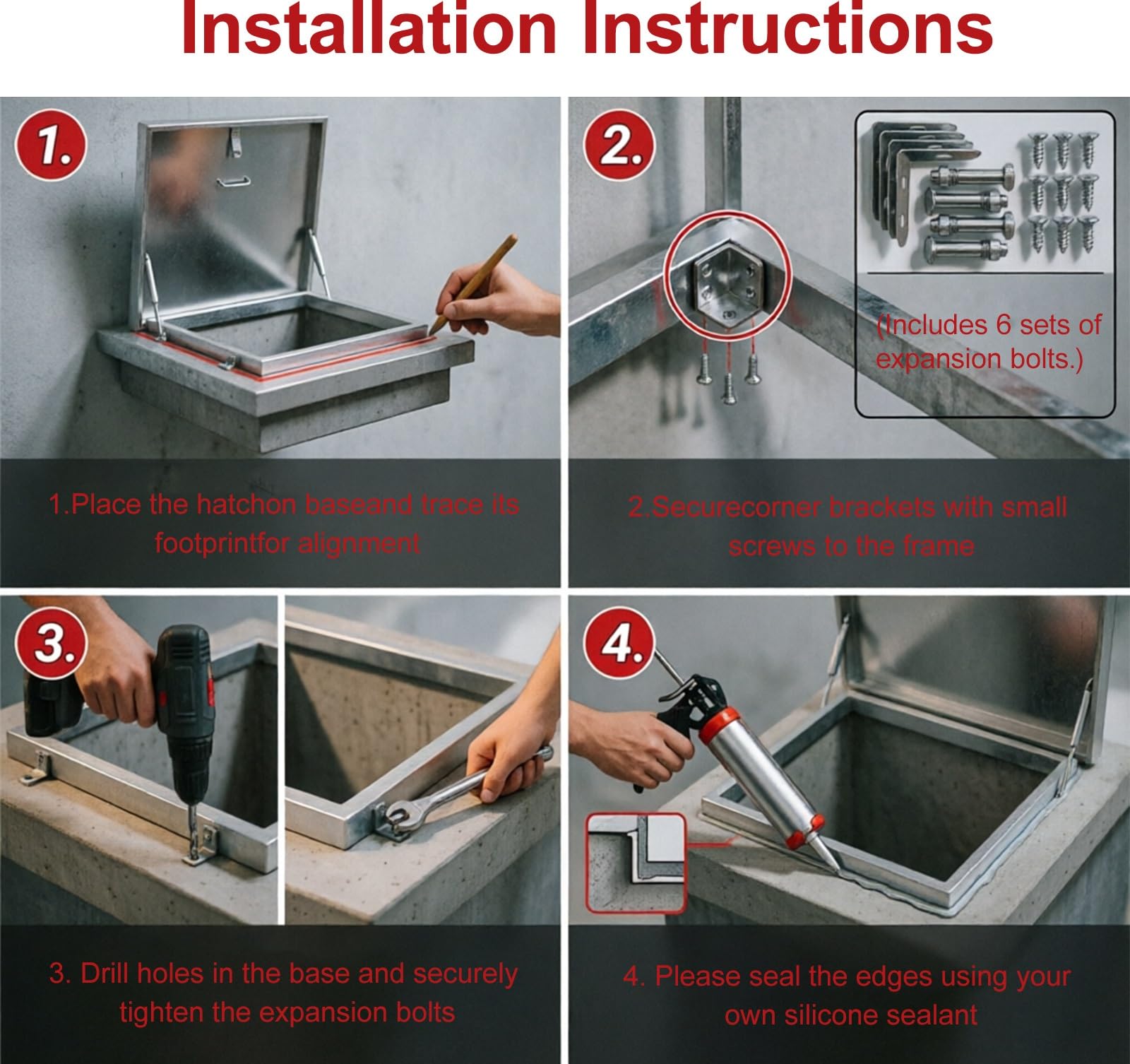 Installation Instructions

1.

1.Place the hatchon baseand trace its footprintfor alignment

2.

(Includes 6 sets of expansion bolts.)

2.Securecorner brackets with small screws to the frame

3.

3. Drill holes in the base and securely tighten the expansion bolts

4.

4. Please seal the edges using your own silicone sealant