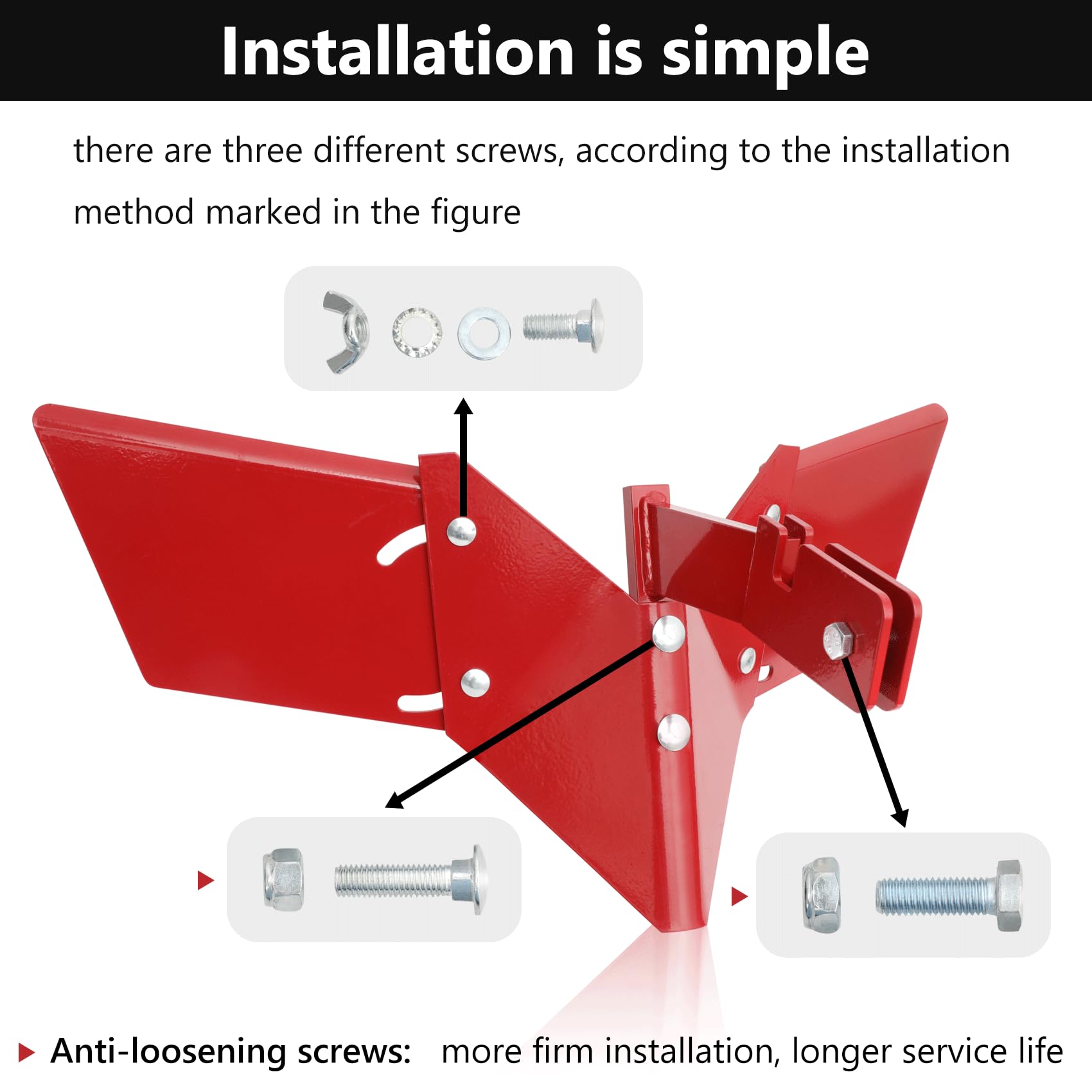 Installation is simple

there are three different screws, according to the installation method marked in the figure

Anti-loosening screws: more firm installation, longer service life