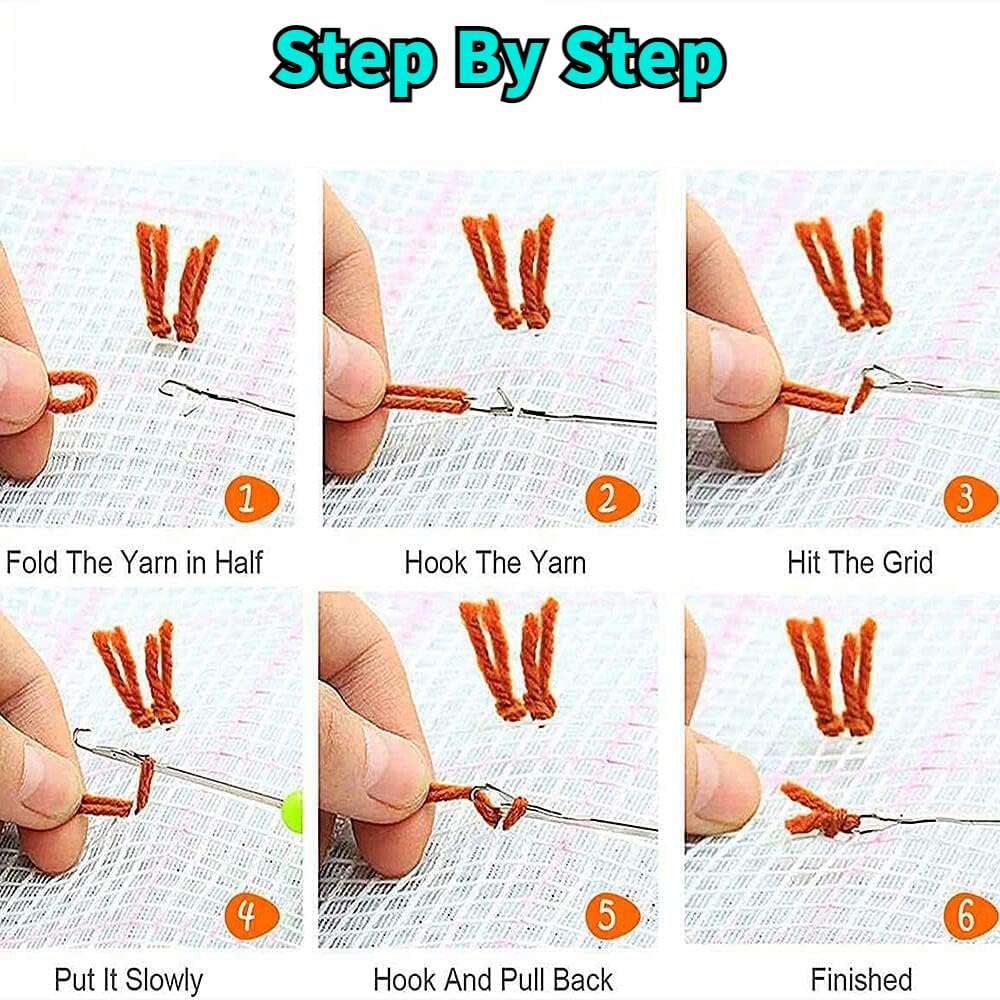 Step By Step

1
Fold The Yarn in Half

2
Hook The Yarn

3
Hit The Grid

4
Put It Slowly

5
Hook And Pull Back

6
Finished