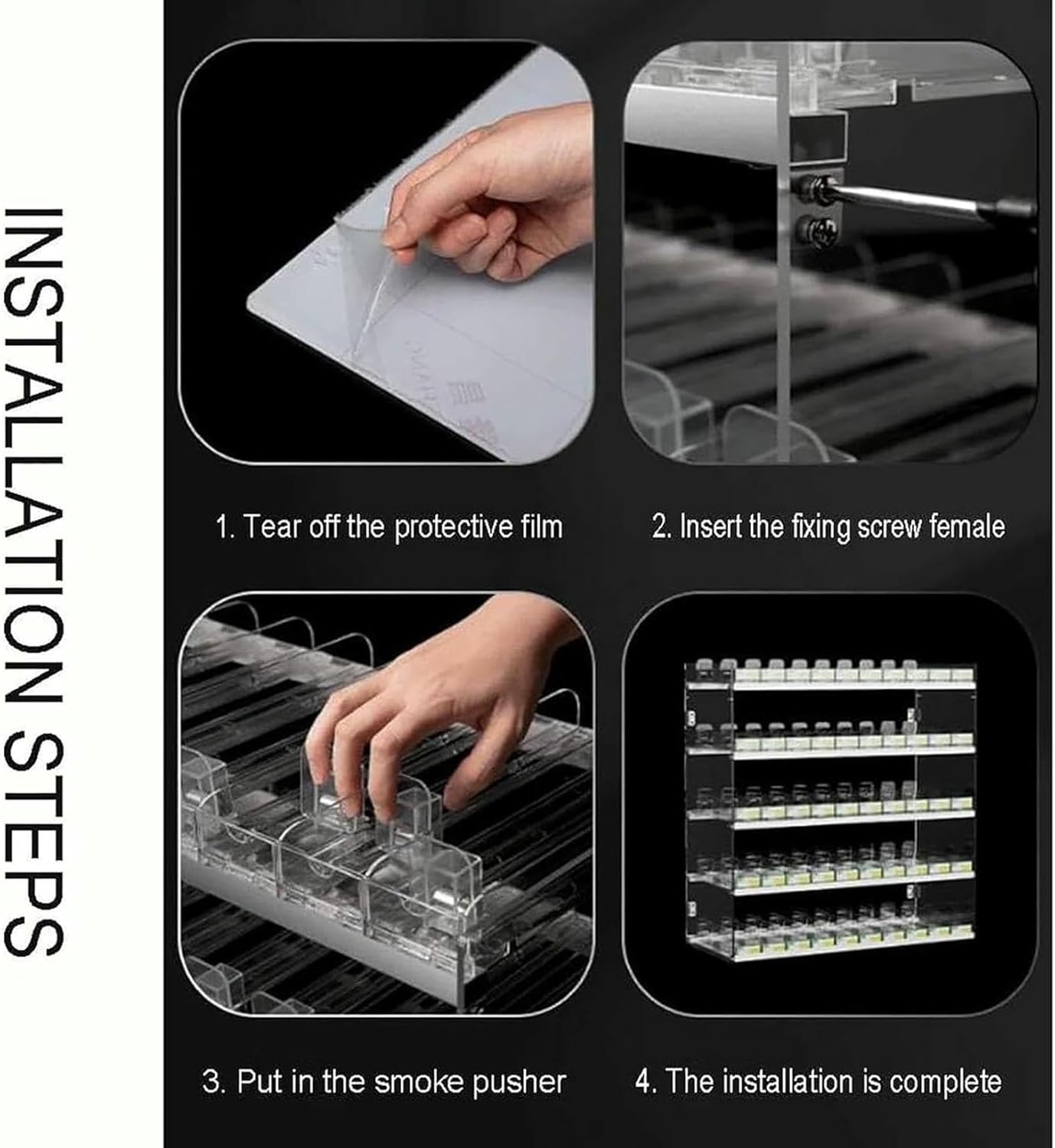 INSTALLATION STEPS

1. Tear off the protective film

2. Insert the fixing screw female

3. Put in the smoke pusher

4. The installation is complete