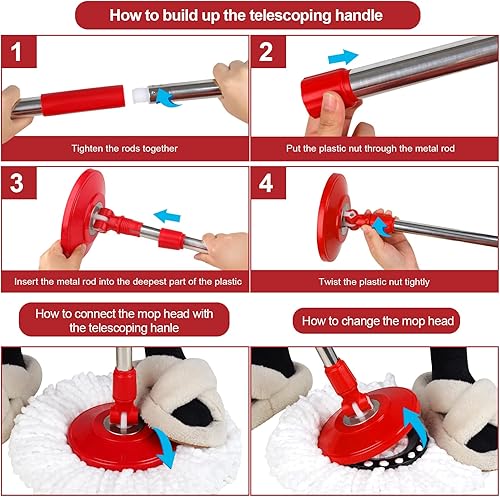 How to build up the telescoping handle

1

Tighten the rods together

2

Put the plastic nut through the metal rod

3

Insert the metal rod into the deepest part of the plastic

4

Twist the plastic nut tightly

How to connect the mop head with the telescoping hanle

How to change the mop head