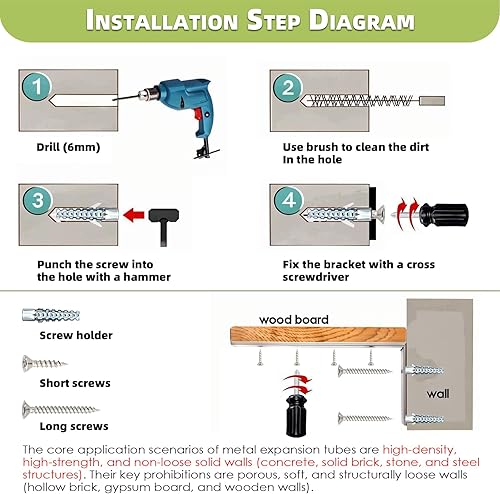 INSTALLATION STEP DIAGRAM

1

Drill (6mm)

2

Use brush to clean the dirt In the hole

3

Punch the screw into the hole with a hammer

4

Fix the bracket with a cross screwdriver

Screw holder

Short screws

Long screws

wood board

wall

The core application scenarios of metal expansion tubes are high-density, high-strength, and non-loose solid walls (concrete, solid brick, stone, and steel structures). Their key prohibitions are porous, soft, and structurally loose walls (hollow brick, gypsum board, and wooden walls).