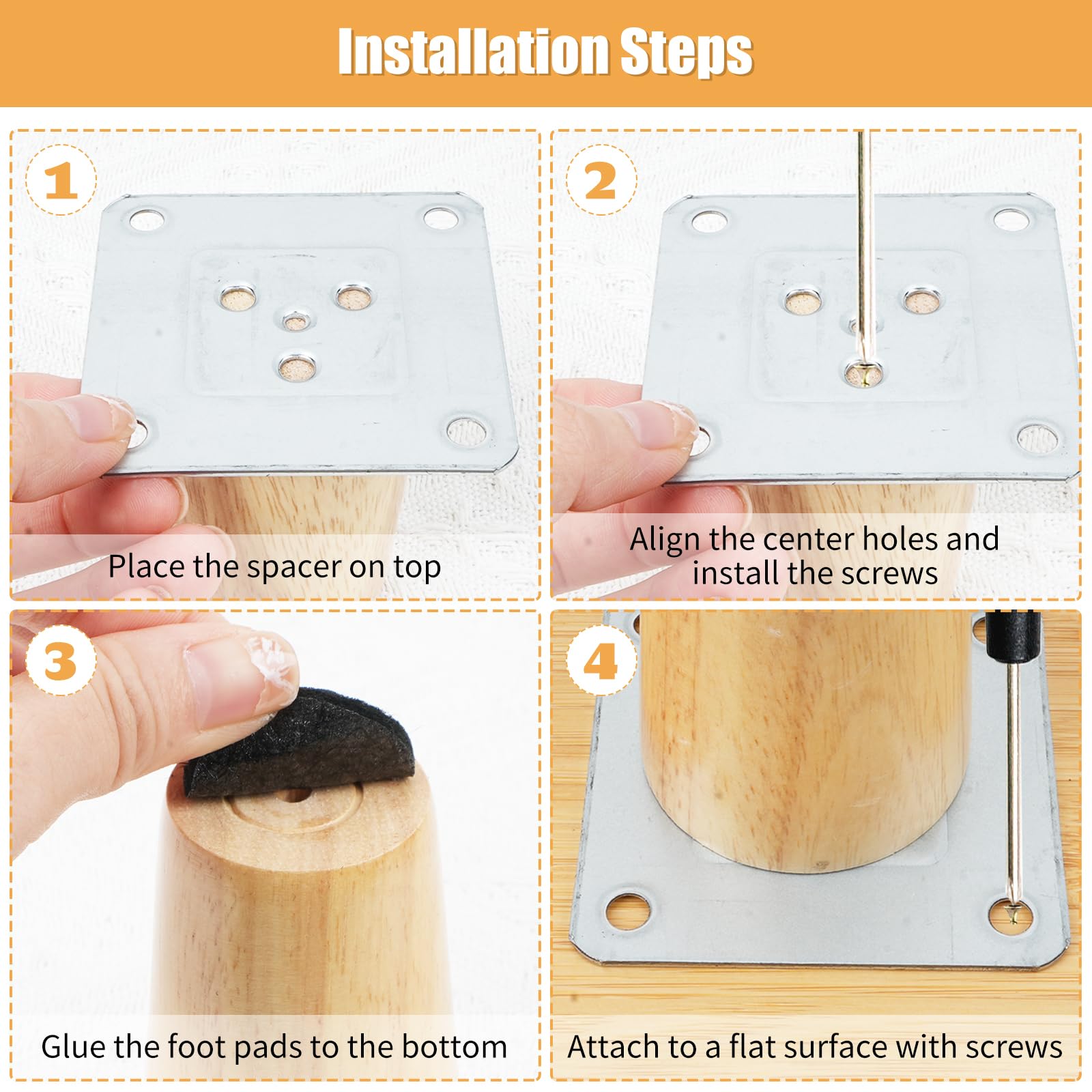 Installation Steps

1

Place the spacer on top

2

Align the center holes and install the screws

3

Glue the foot pads to the bottom

4

Attach to a flat surface with screws