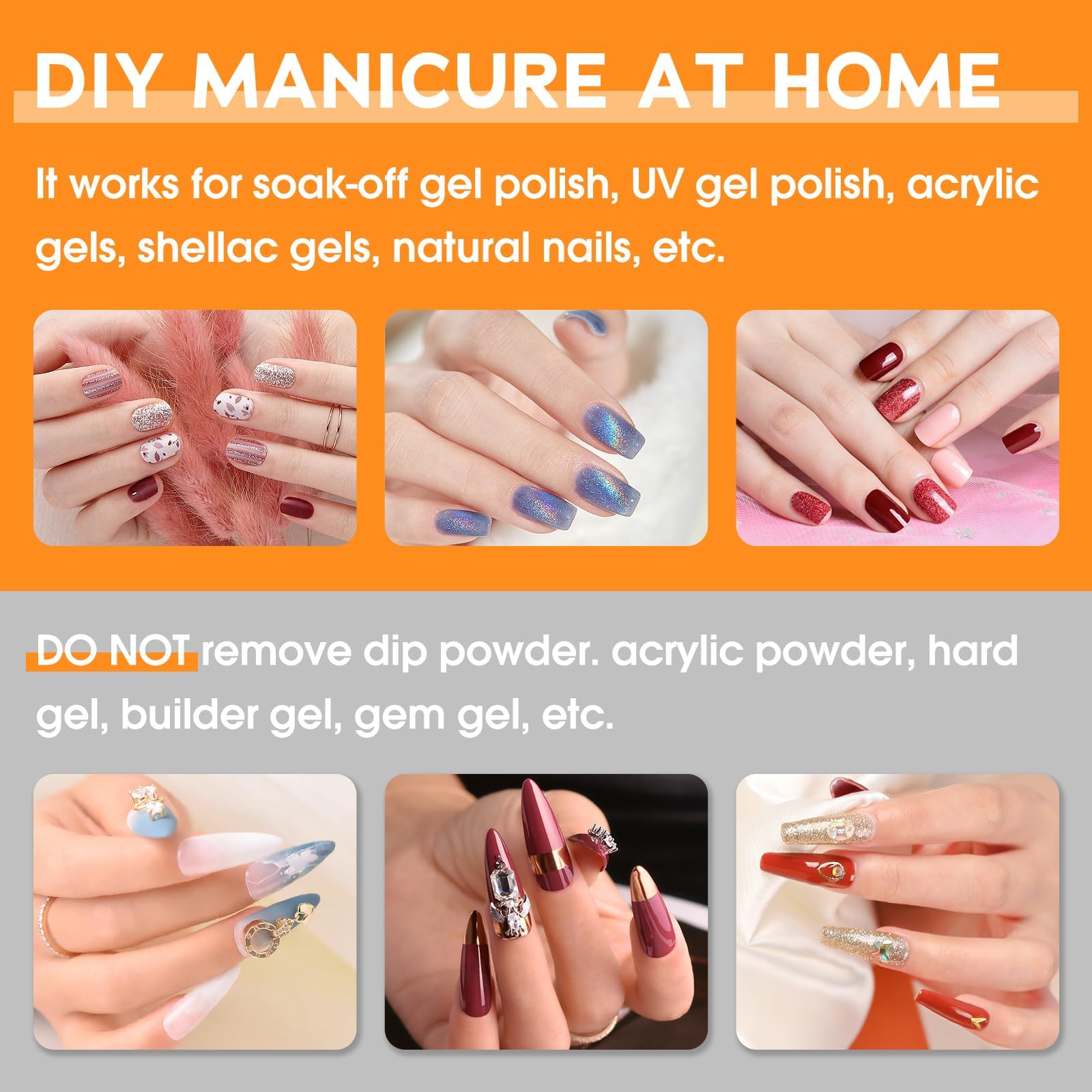 DIY MANICURE AT HOME

It works for soak-off gel polish, UV gel polish, acrylic gels, shellac gels, natural nails, etc.

DO NOT remove dip powder. acrylic powder, hard gel, builder gel, gem gel, etc.