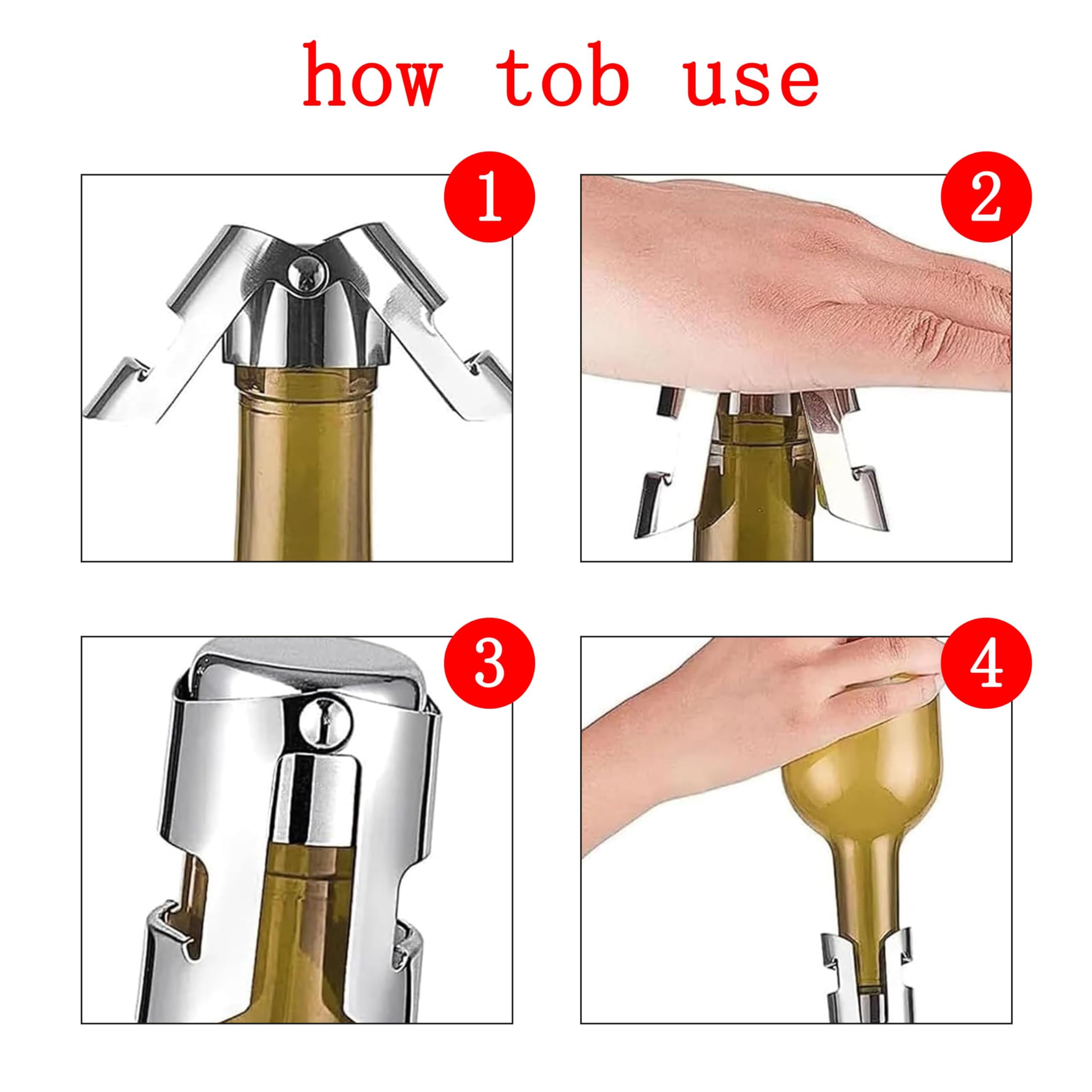 how tob use

1

2

3

4