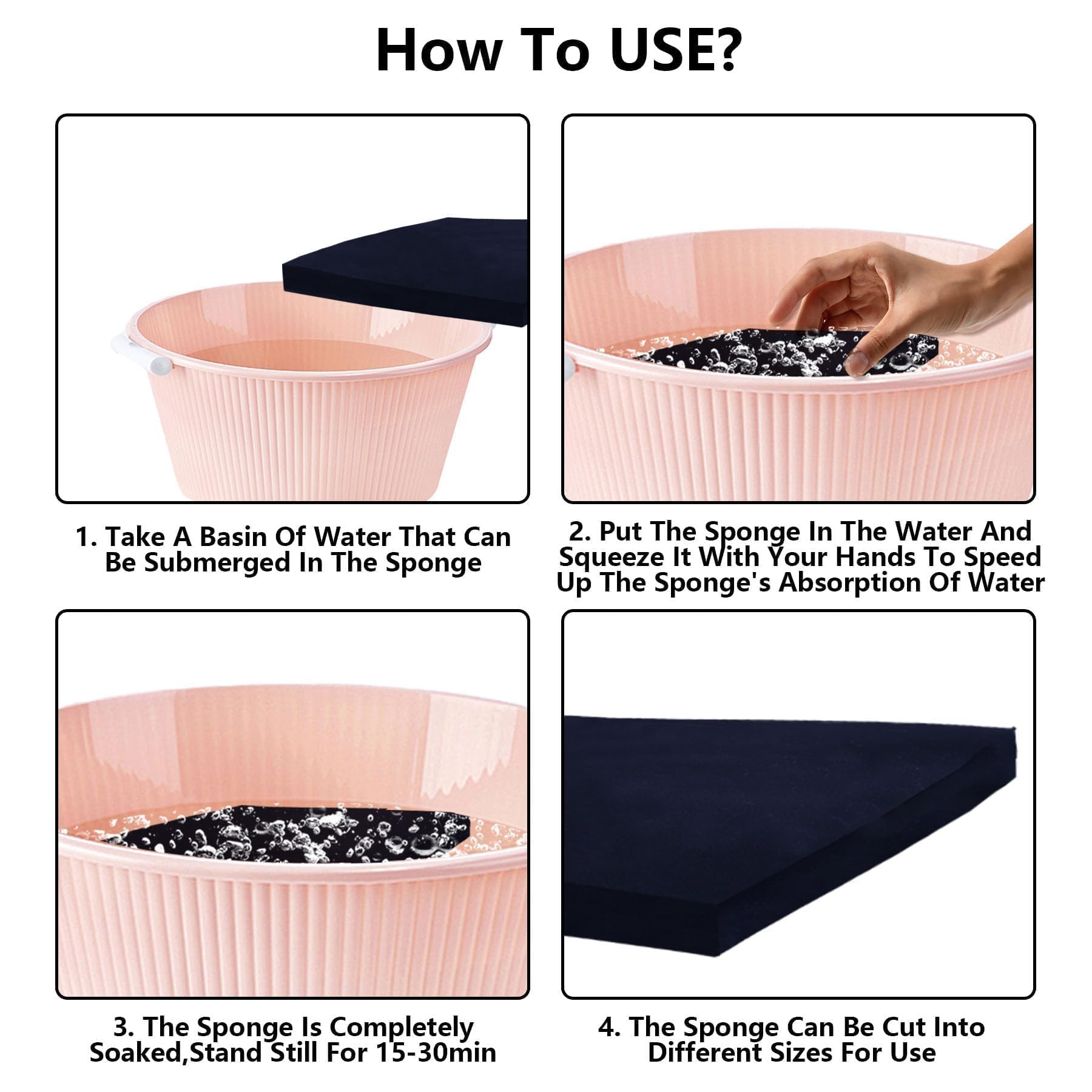 How To USE?

1. Take A Basin Of Water That Can Be Submerged In The Sponge

2. Put The Sponge In The Water And Squeeze It With Your Hands To Speed Up The Sponge's Absorption Of Water

3. The Sponge Is Completely Soaked,Stand Still For 15-30min

4. The Sponge Can Be Cut Into Different Sizes For Use