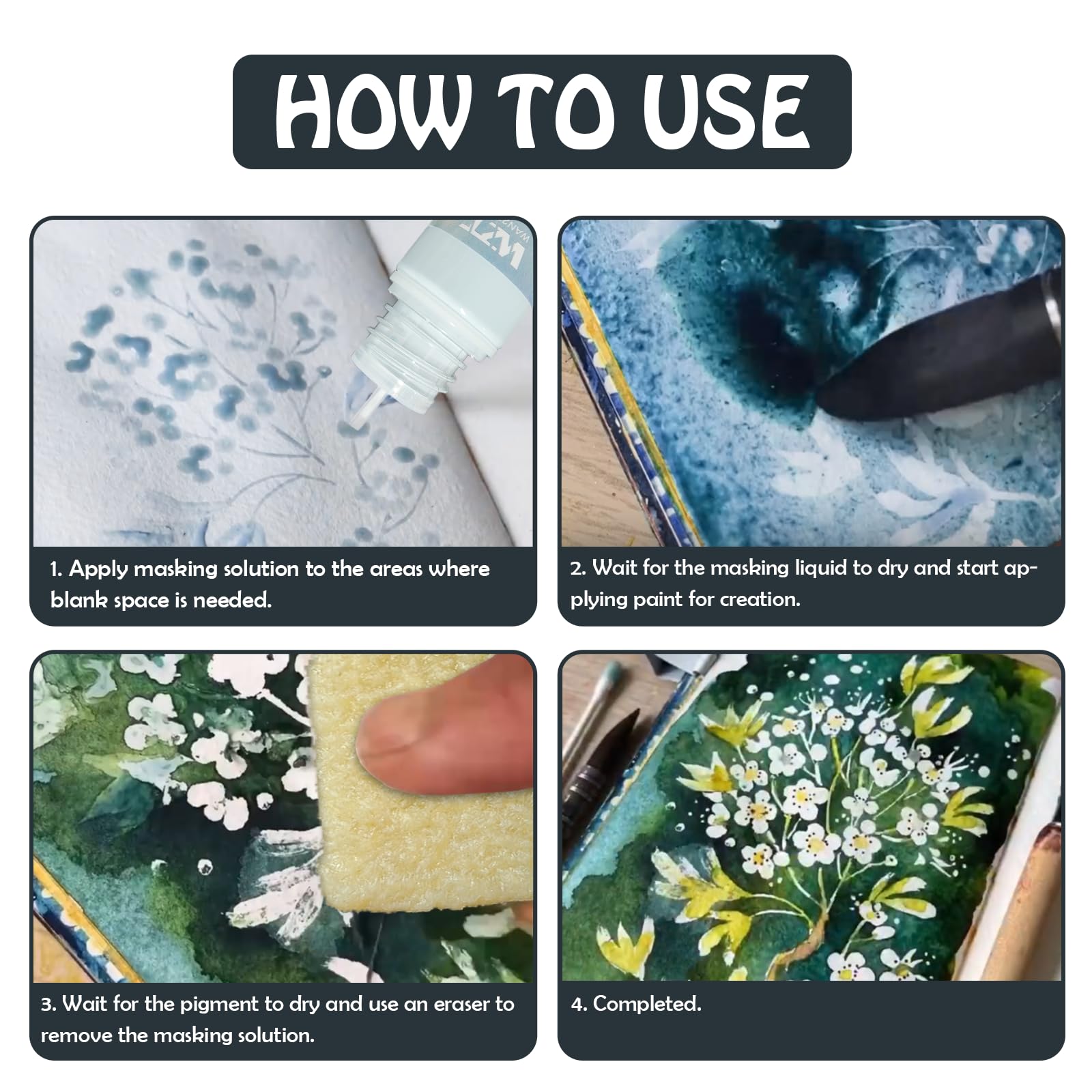 HOW TO USE

1. Apply masking solution to the areas where blank space is needed.

2. Wait for the masking liquid to dry and start applying paint for creation.

3. Wait for the pigment to dry and use an eraser to remove the masking solution.

4. Completed.