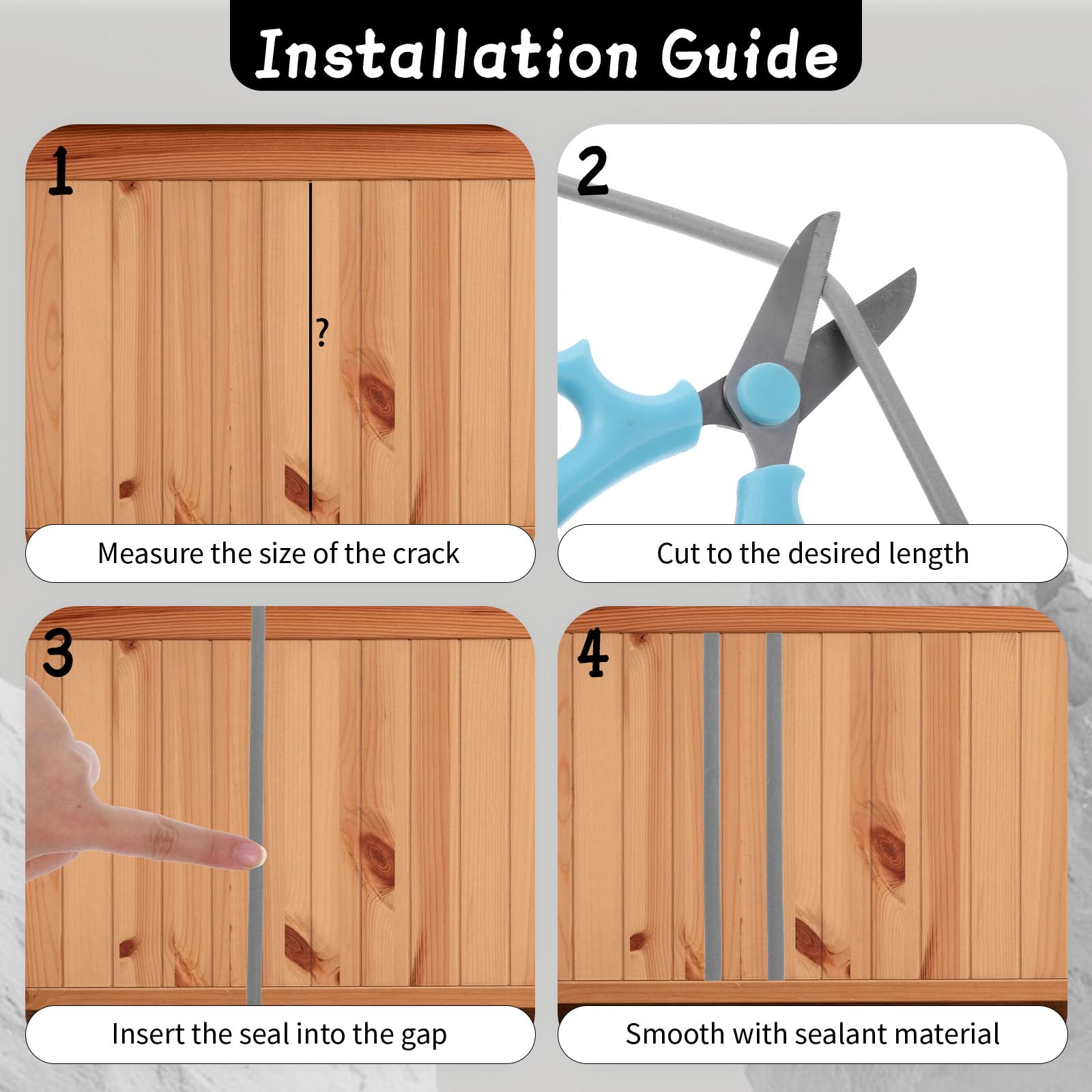 Installation Guide

1

?

Measure the size of the crack

2

Cut to the desired length

3

Insert the seal into the gap

4

Smooth with sealant material