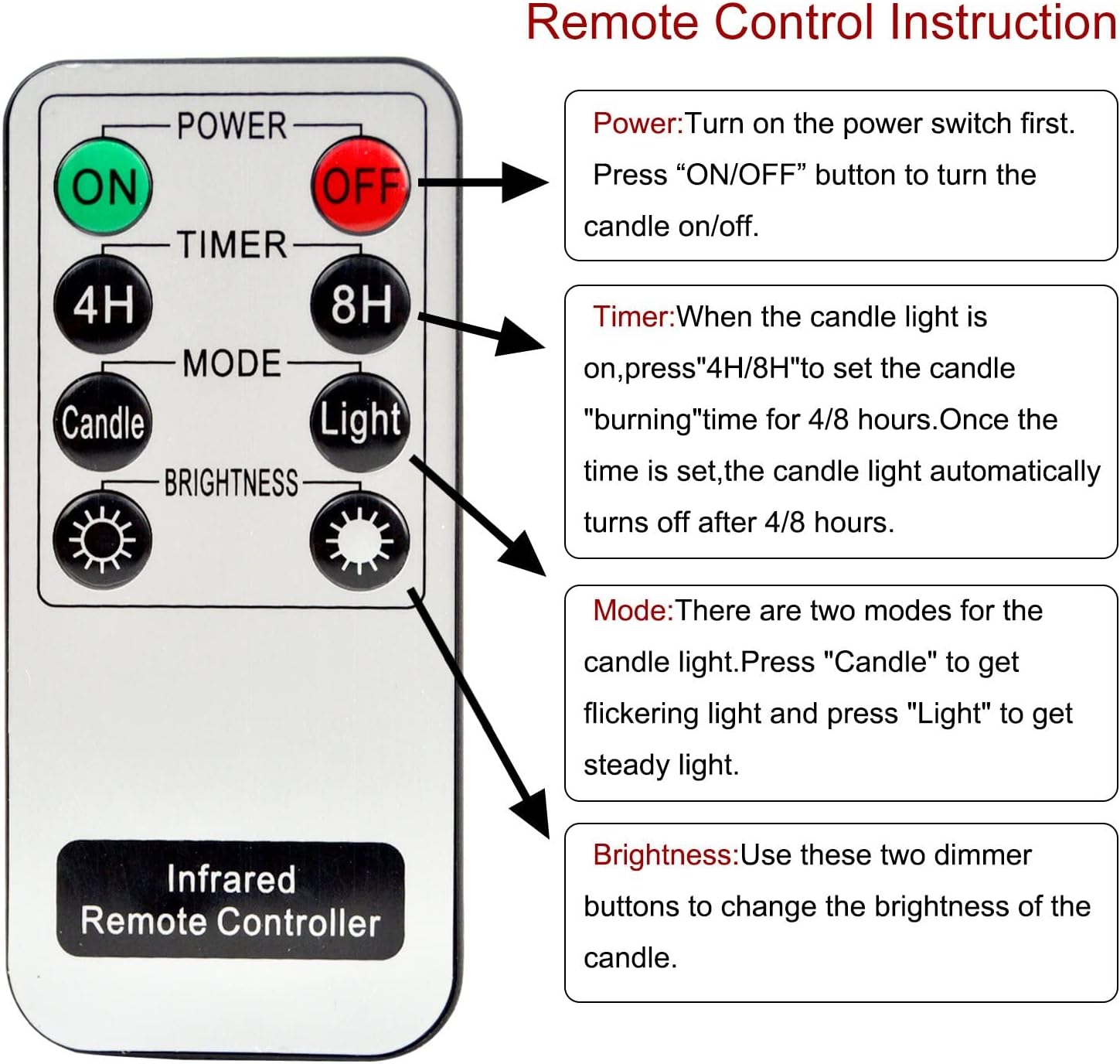 Remote Control Instruction

POWER
ON
OFF
TIMER
4H
8H
MODE
Candle
Light
BRIGHTNESS

Infrared
Remote Controller

Power:Turn on the power switch first. Press “ON/OFF” button to turn the candle on/off.

Timer:When the candle light is on,press"4H/8H"to set the candle "burning"time for 4/8 hours.Once the time is set,the candle light automatically turns off after 4/8 hours.

Mode:There are two modes for the candle light.Press "Candle" to get flickering light and press "Light" to get steady light.

Brightness:Use these two dimmer buttons to change the brightness of the candle.