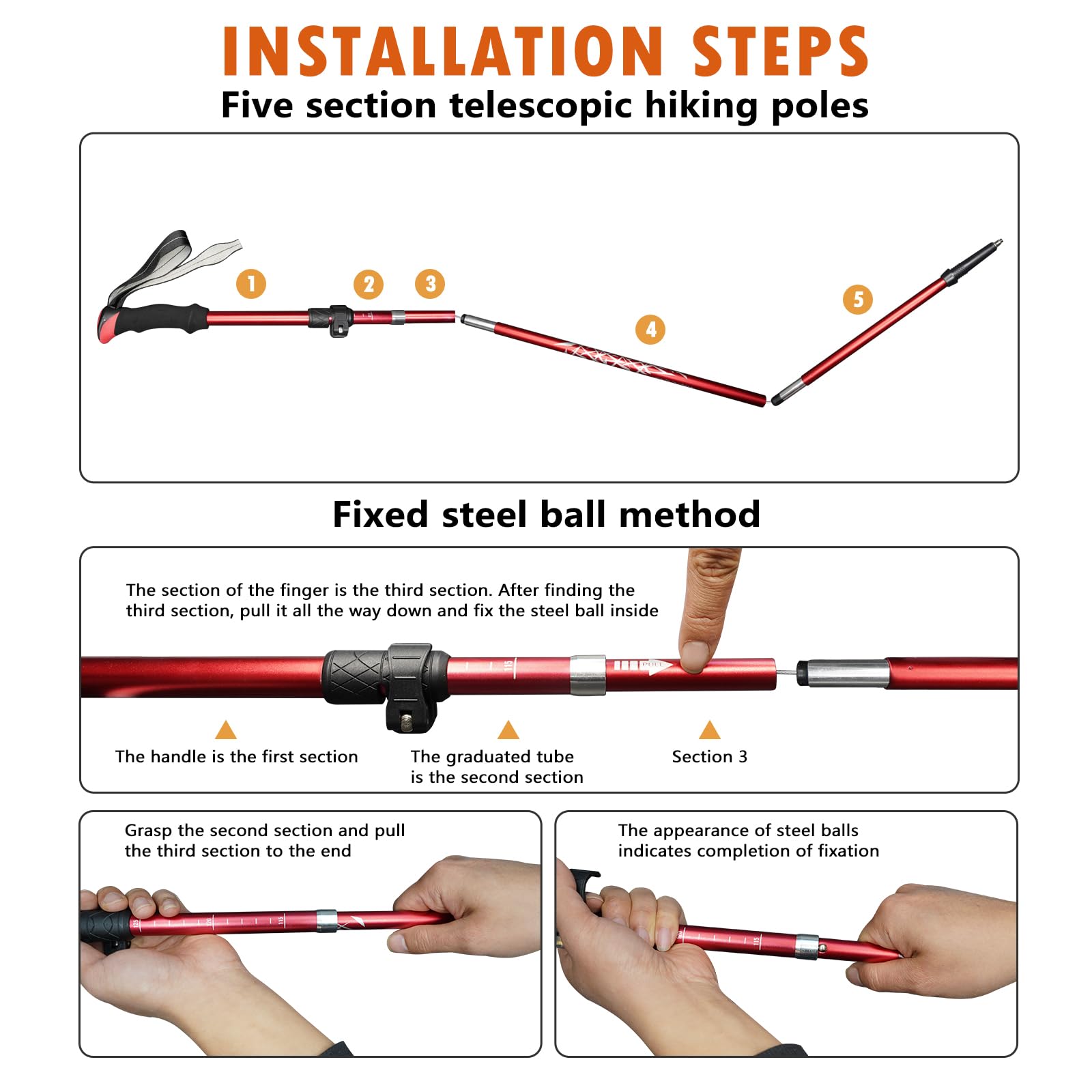 INSTALLATION STEPS
Five section telescopic hiking poles

1 2 3 4 5

Fixed steel ball method

The section of the finger is the third section. After finding the third section, pull it all the way down and fix the steel ball inside

115 PULL

The handle is the first section

The graduated tube is the second section

Section 3

Grasp the second section and pull the third section to the end

125 120 115

The appearance of steel balls indicates completion of fixation

115