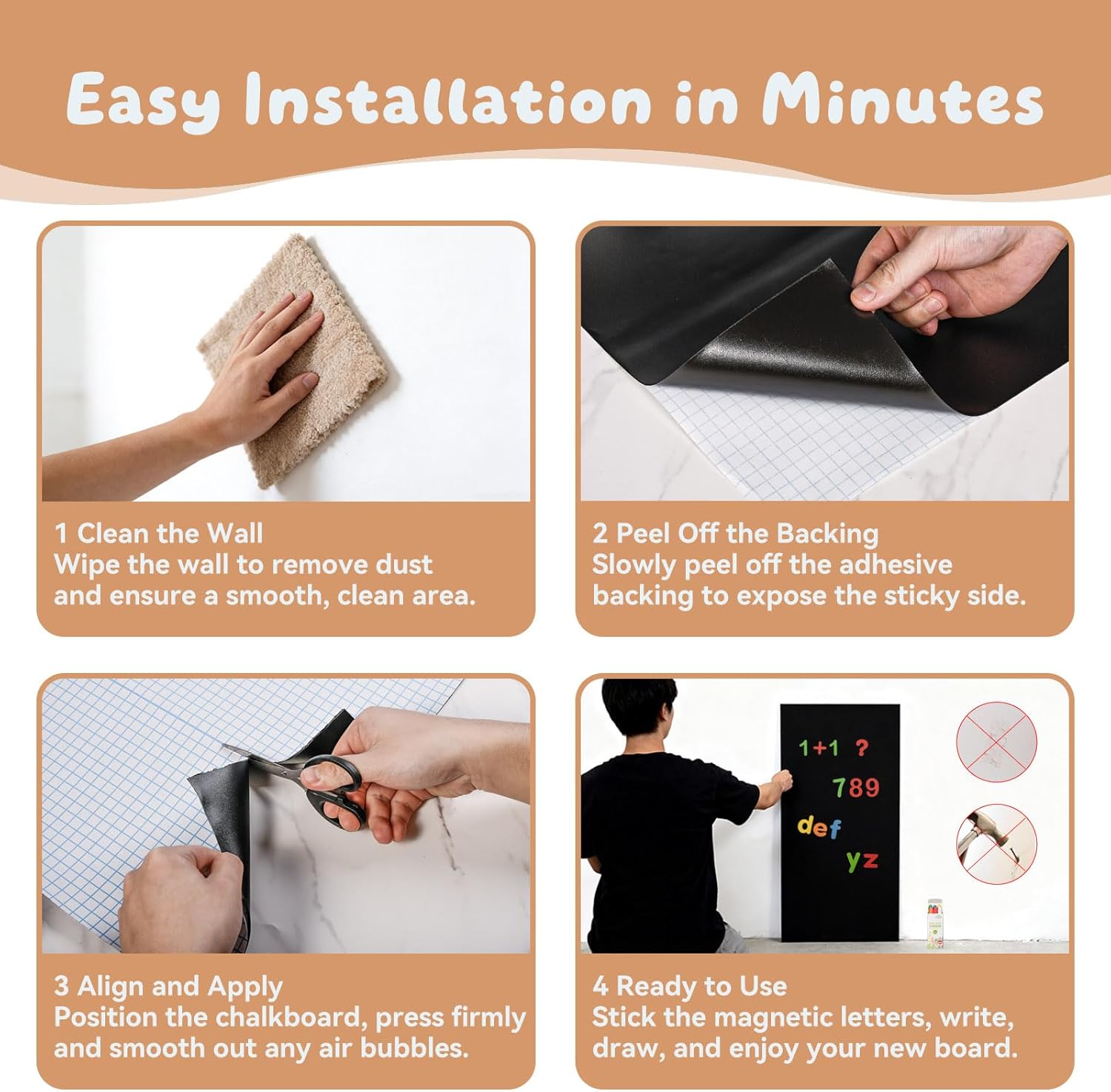 Easy Installation in Minutes

1 Clean the Wall
Wipe the wall to remove dust and ensure a smooth, clean area.

2 Peel Off the Backing
Slowly peel off the adhesive backing to expose the sticky side.

3 Align and Apply
Position the chalkboard, press firmly and smooth out any air bubbles.

1+1 ?
789
def
yz

4 Ready to Use
Stick the magnetic letters, write, draw, and enjoy your new board.