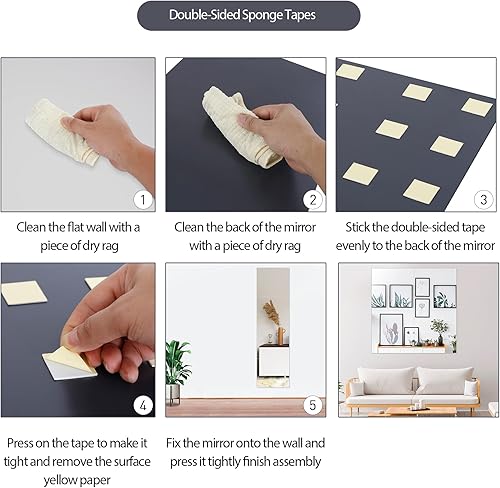 Double-Sided Sponge Tapes

1

Clean the flat wall with a piece of dry rag

2

Clean the back of the mirror with a piece of dry rag

3

Stick the double-sided tape evenly to the back of the mirror

4

Press on the tape to make it tight and remove the surface yellow paper

5

Fix the mirror onto the wall and press it tightly finish assembly