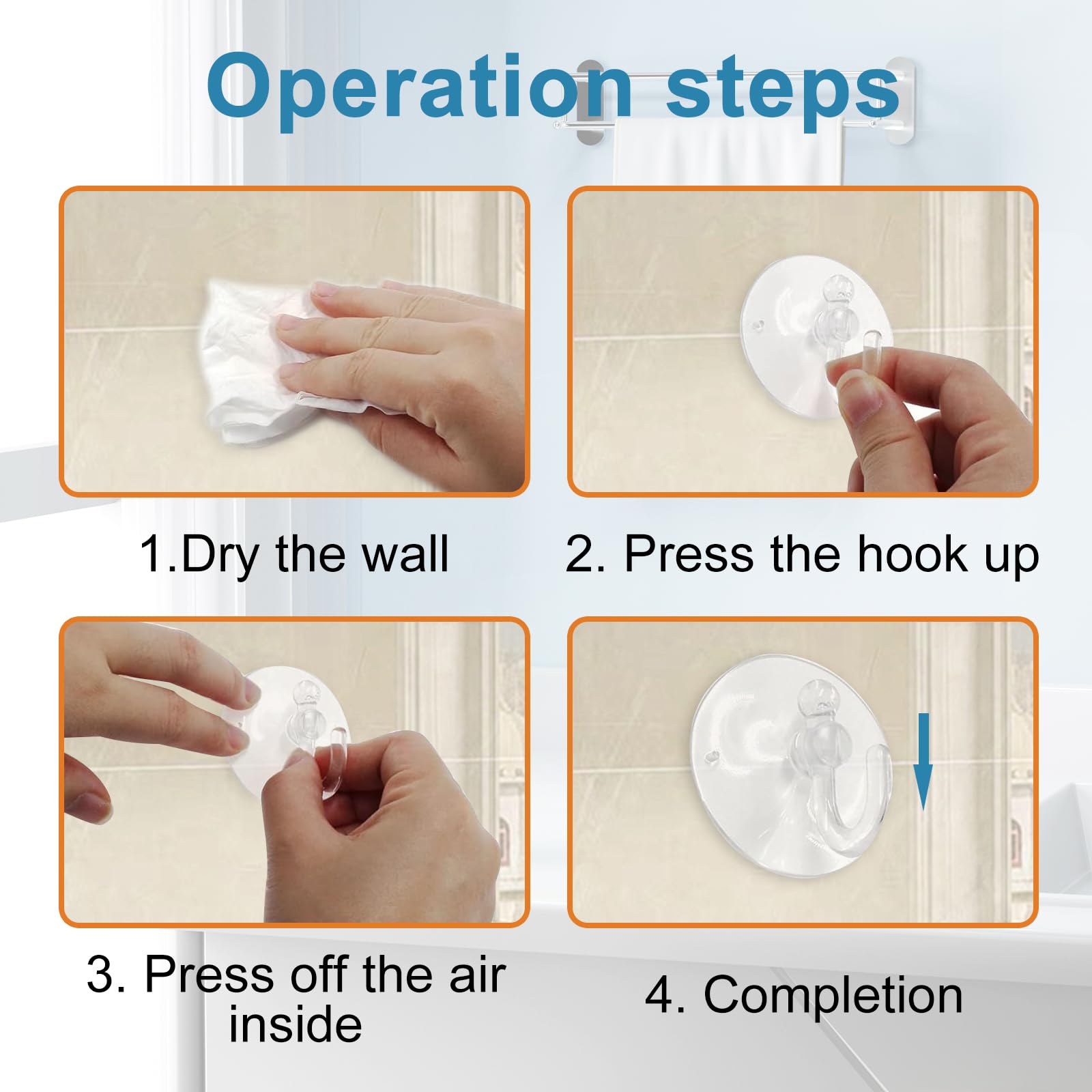 Operation steps

1.Dry the wall

2. Press the hook up

3. Press off the air inside

4. Completion