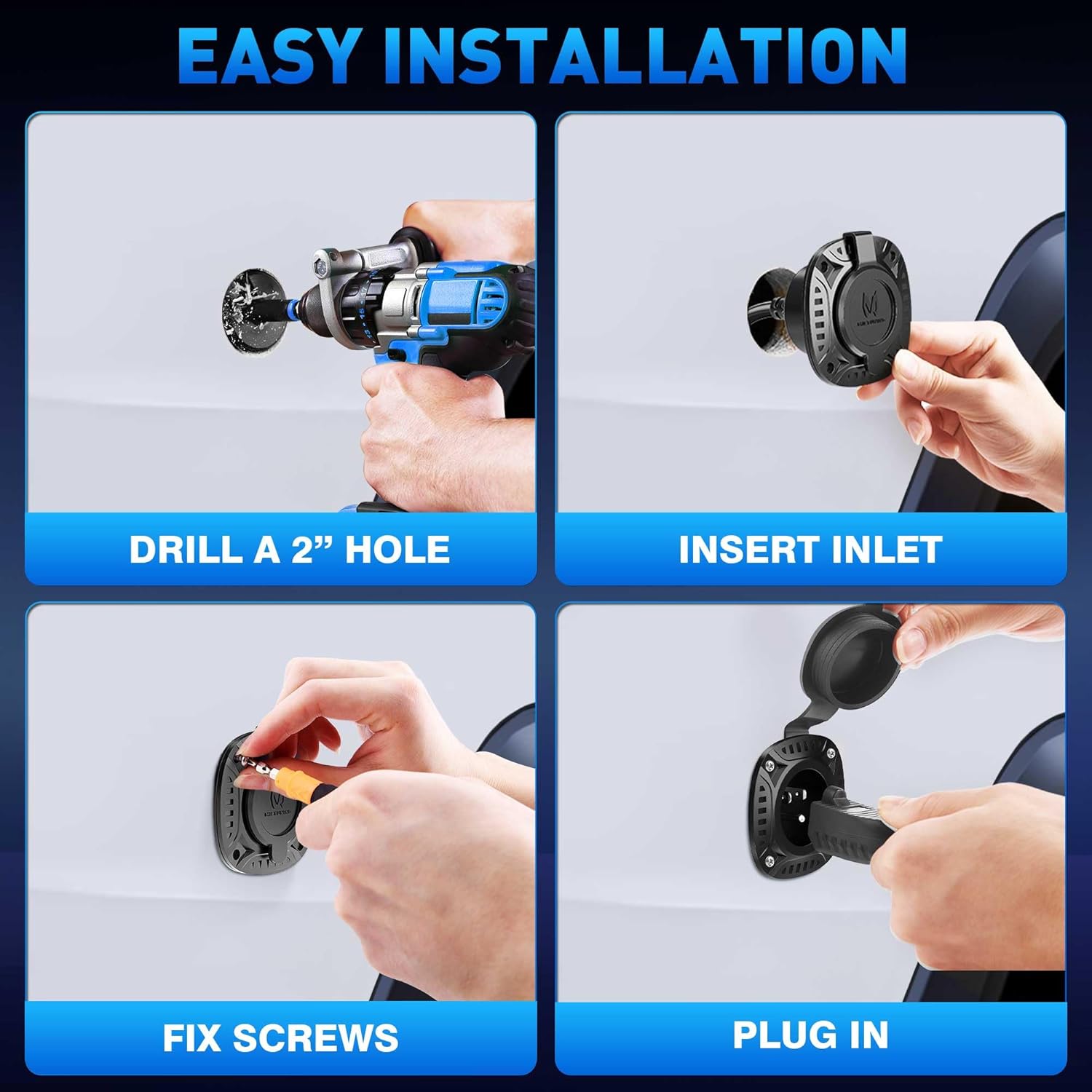 EASY INSTALLATION

DRILL A 2” HOLE

INSERT INLET

FIX SCREWS

PLUG IN