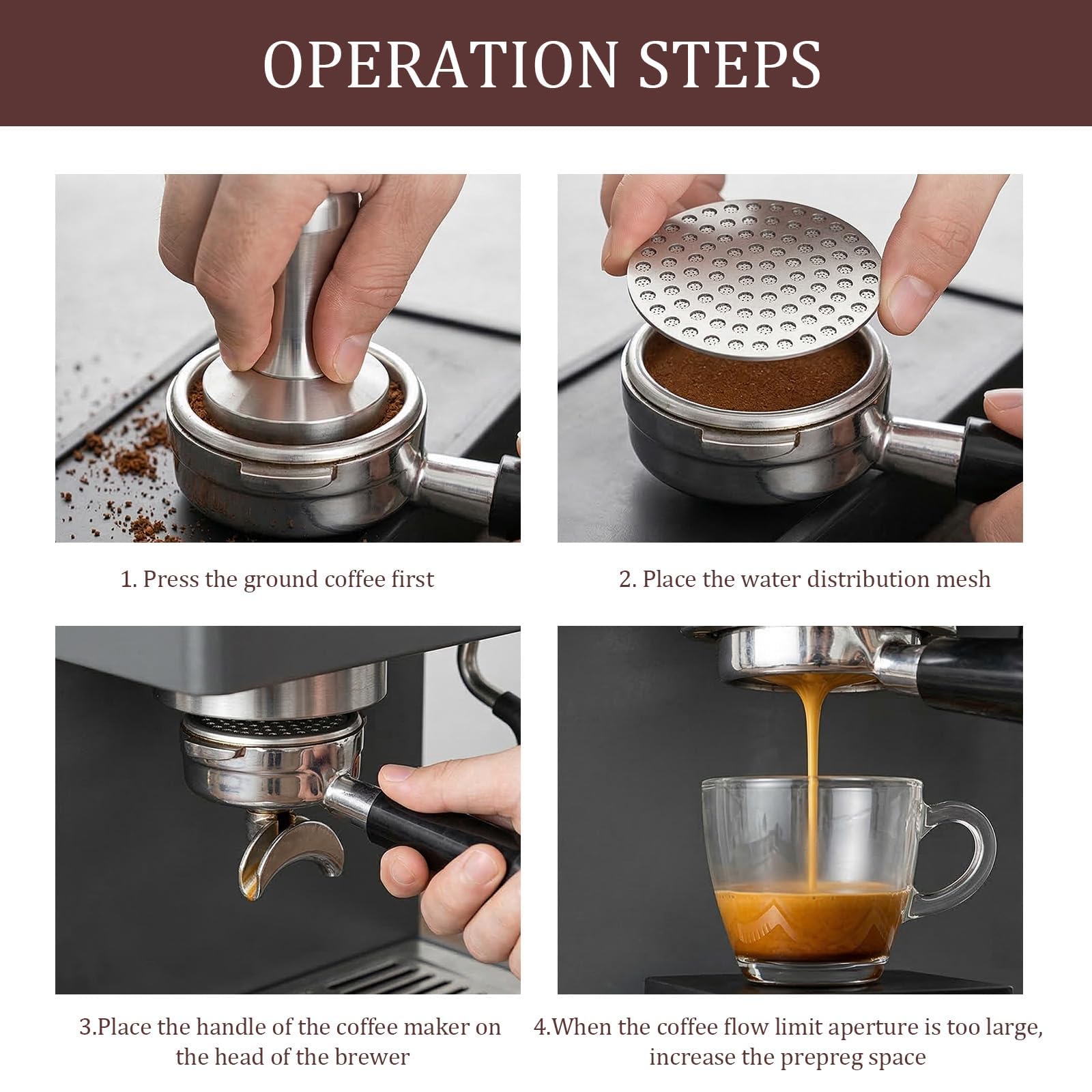 OPERATION STEPS

1. Press the ground coffee first

2. Place the water distribution mesh

3.Place the handle of the coffee maker on the head of the brewer

4.When the coffee flow limit aperture is too large, increase the prepreg space