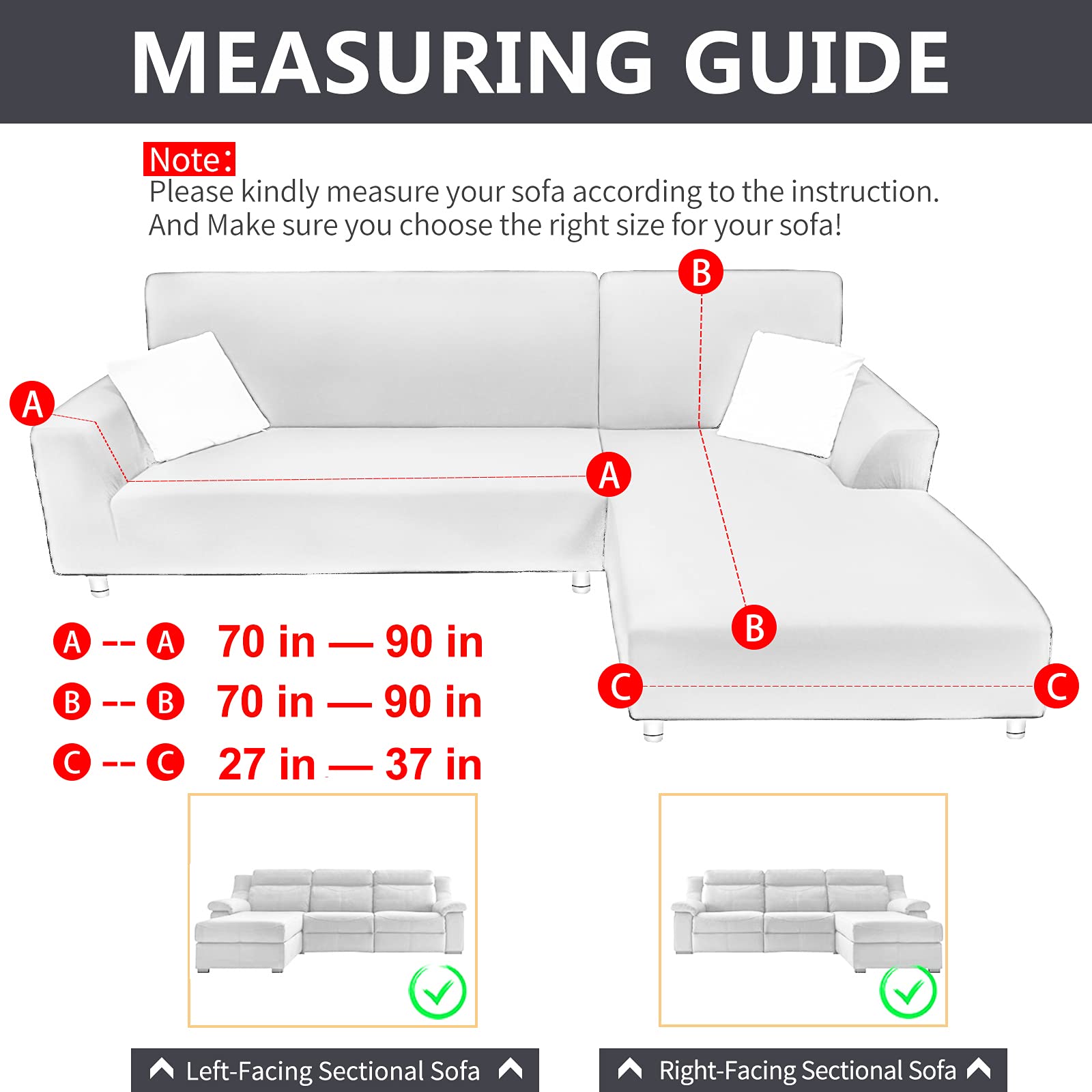 MEASURING GUIDE

Note:
Please kindly measure your sofa according to the instruction.
And Make sure you choose the right size for your sofa!

B

A

A

B

C

C

A -- A 70 in — 90 in
B -- B 70 in — 90 in
C -- C 27 in — 37 in

Left-Facing Sectional Sofa

Right-Facing Sectional Sofa