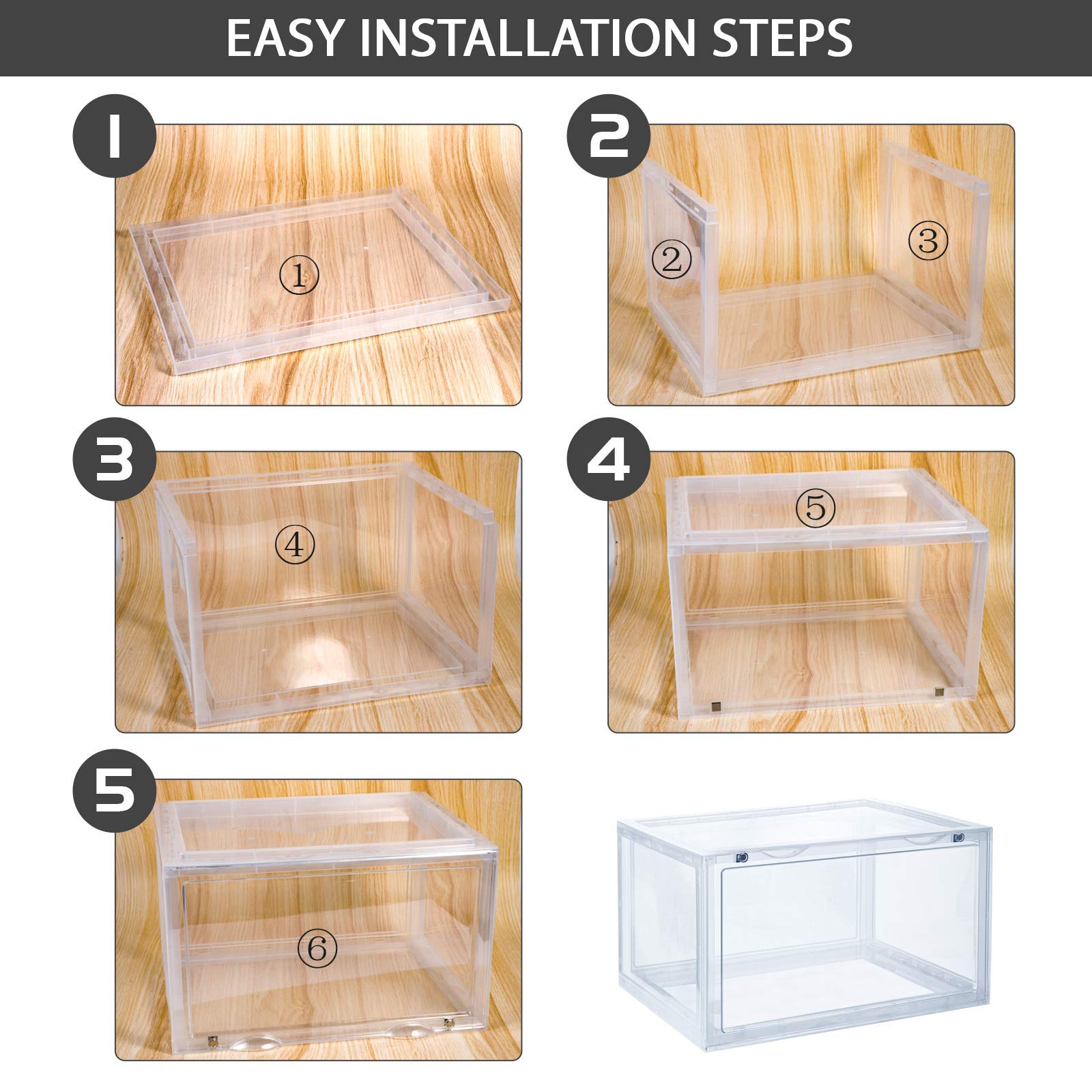 EASY INSTALLATION STEPS

1

①

2

②

③

3

④

4

⑤

5

⑥