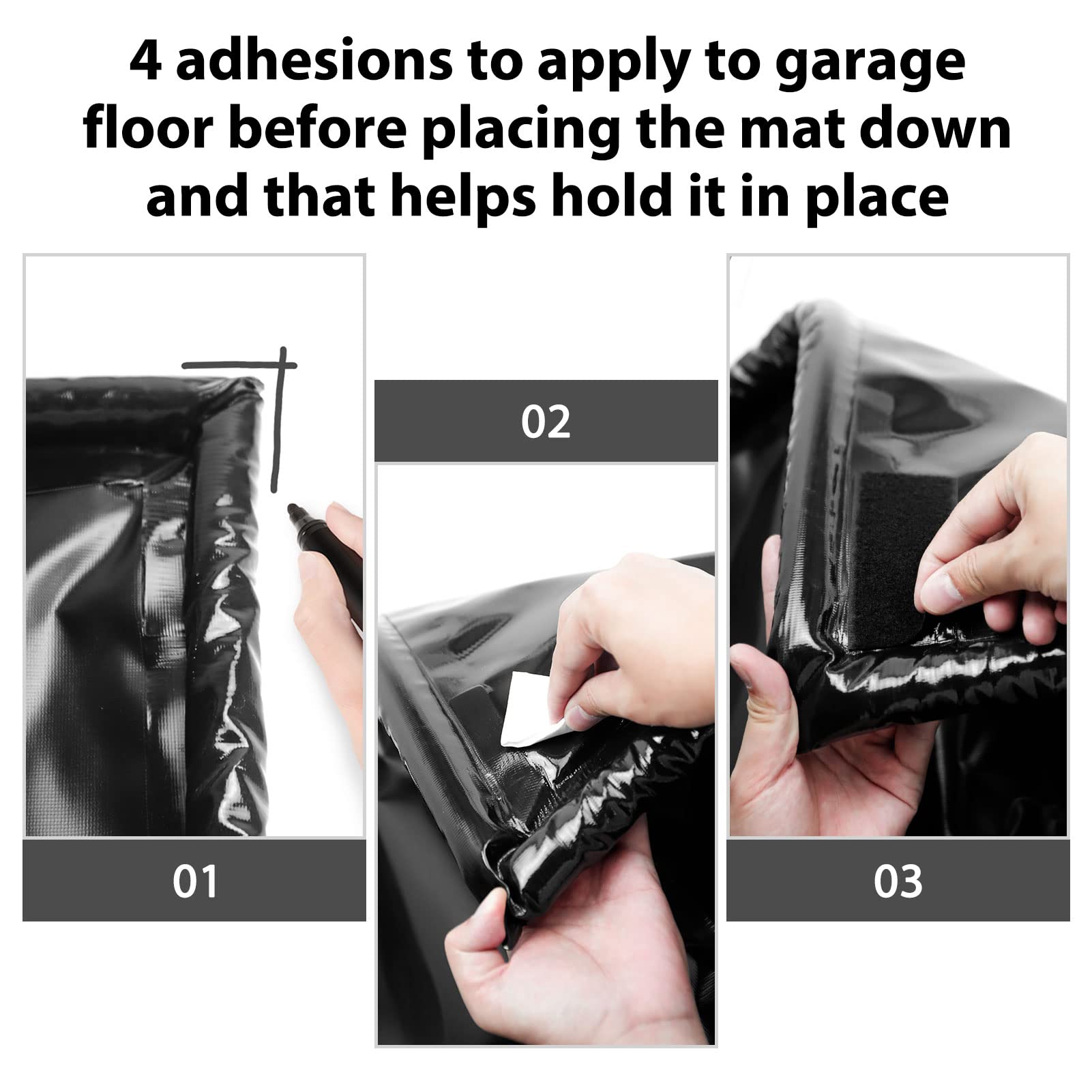 4 adhesions to apply to garage floor before placing the mat down and that helps hold it in place

01

02

03