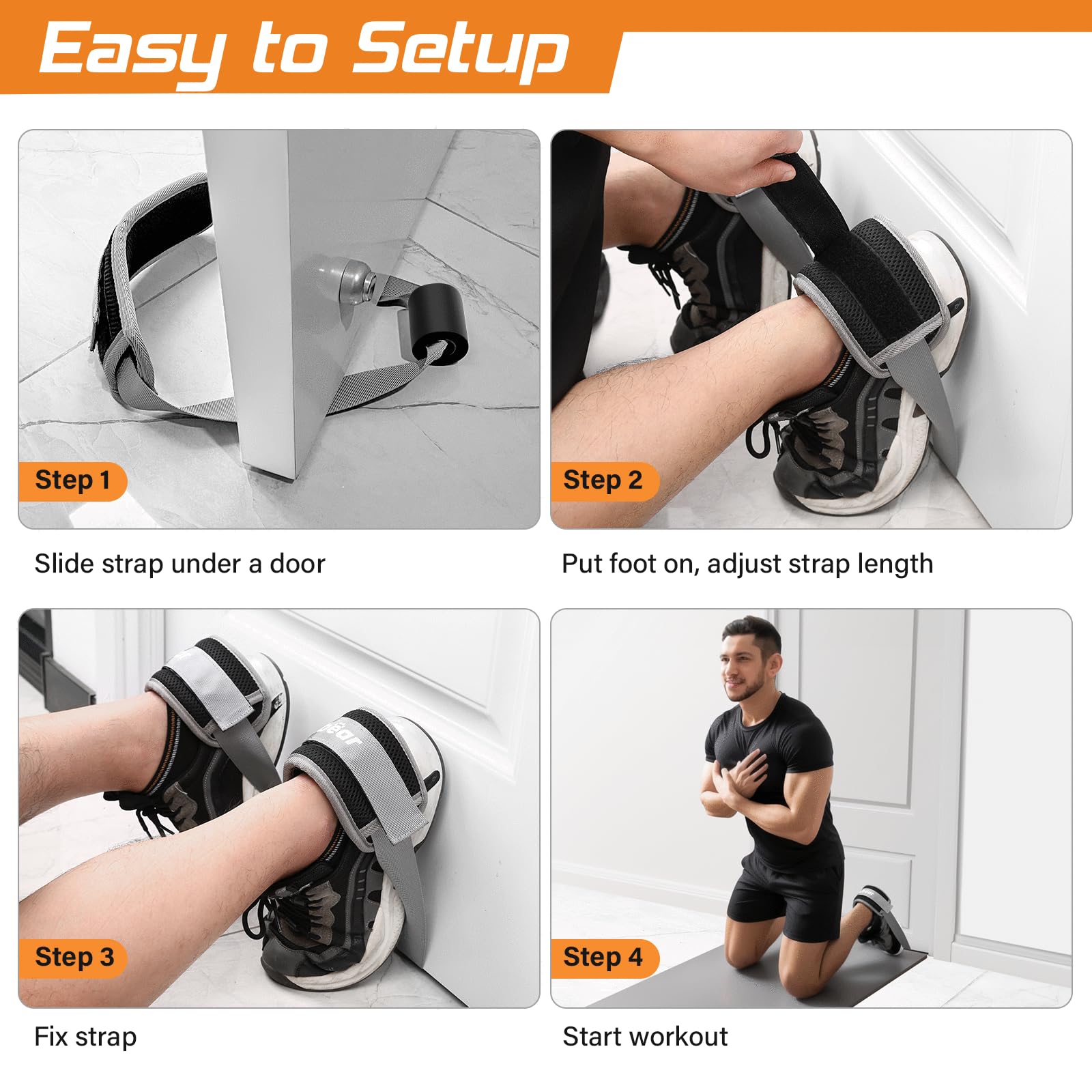 Easy to Setup

Step 1

Slide strap under a door

Step 2

Put foot on, adjust strap length

Step 3

Fix strap

Step 4

Start workout