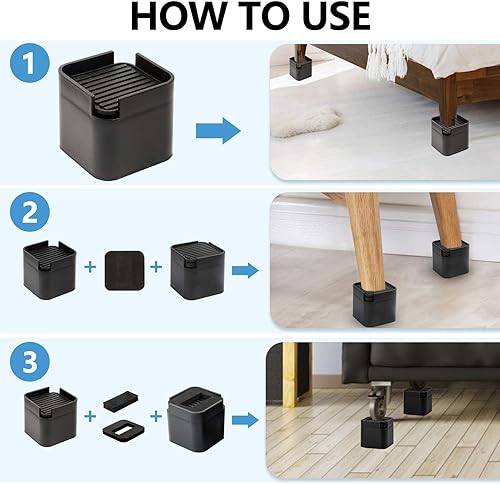 HOW TO USE

1

2

+ +

3

+ +