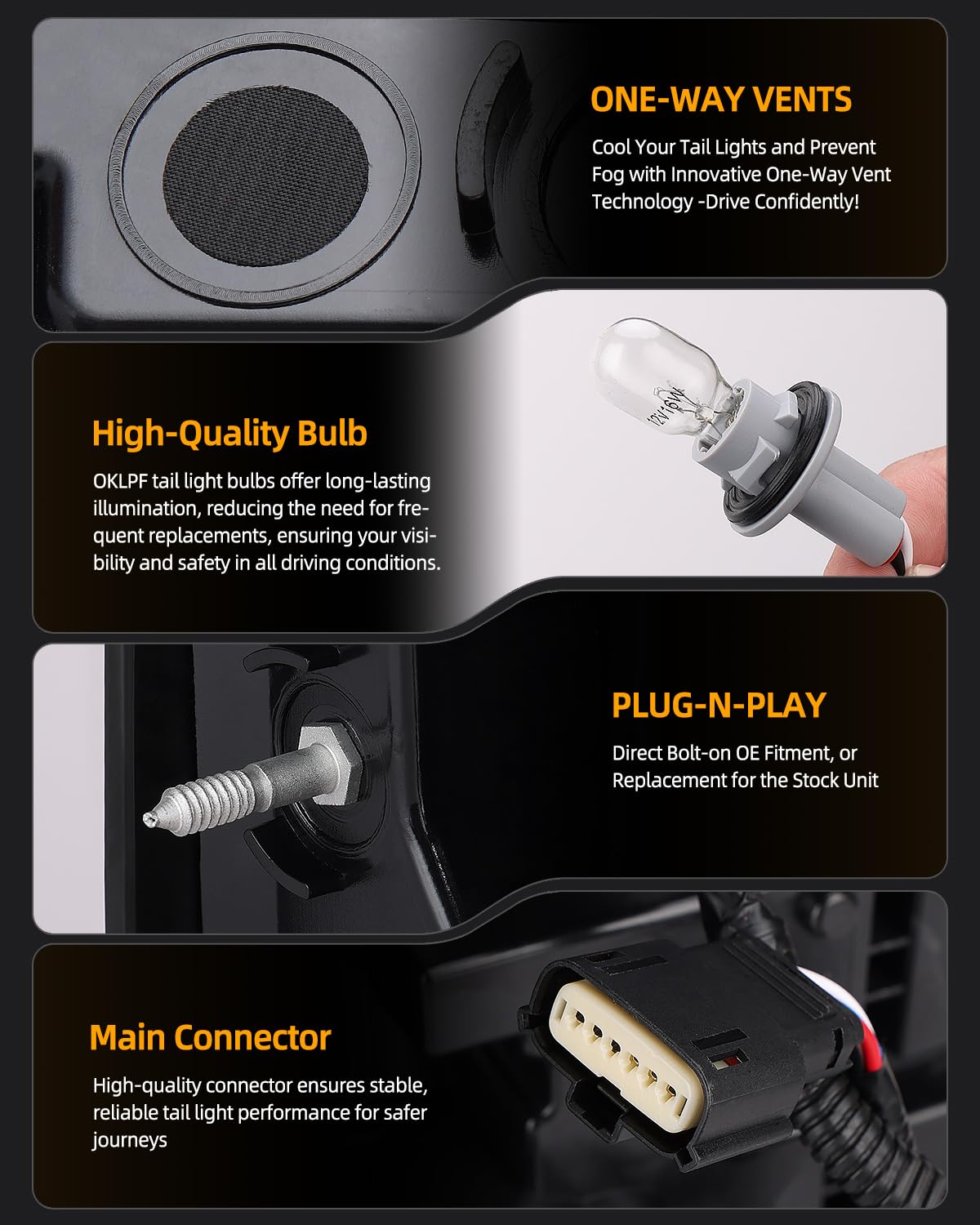 ONE-WAY VENTS

Cool Your Tail Lights and Prevent Fog with Innovative One-Way Vent Technology -Drive Confidently!

12V16W

High-Quality Bulb

OKLPF tail light bulbs offer long-lasting illumination, reducing the need for frequent replacements, ensuring your visibility and safety in all driving conditions.

PLUG-N-PLAY

Direct Bolt-on OE Fitment, or Replacement for the Stock Unit

Main Connector

High-quality connector ensures stable, reliable tail light performance for safer journeys