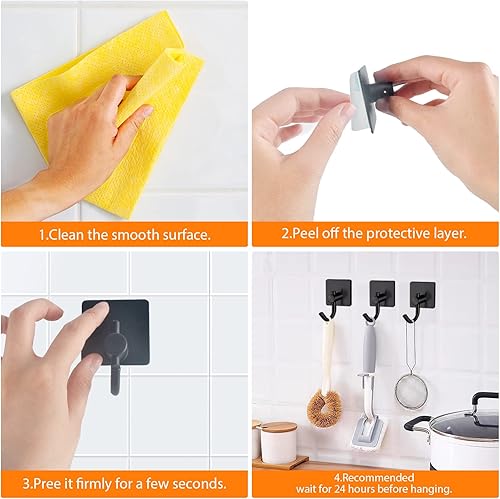 1.Clean the smooth surface.

2.Peel off the protective layer.

3.Pree it firmly for a few seconds.

4.Recommended
wait for 24 hours before hanging.