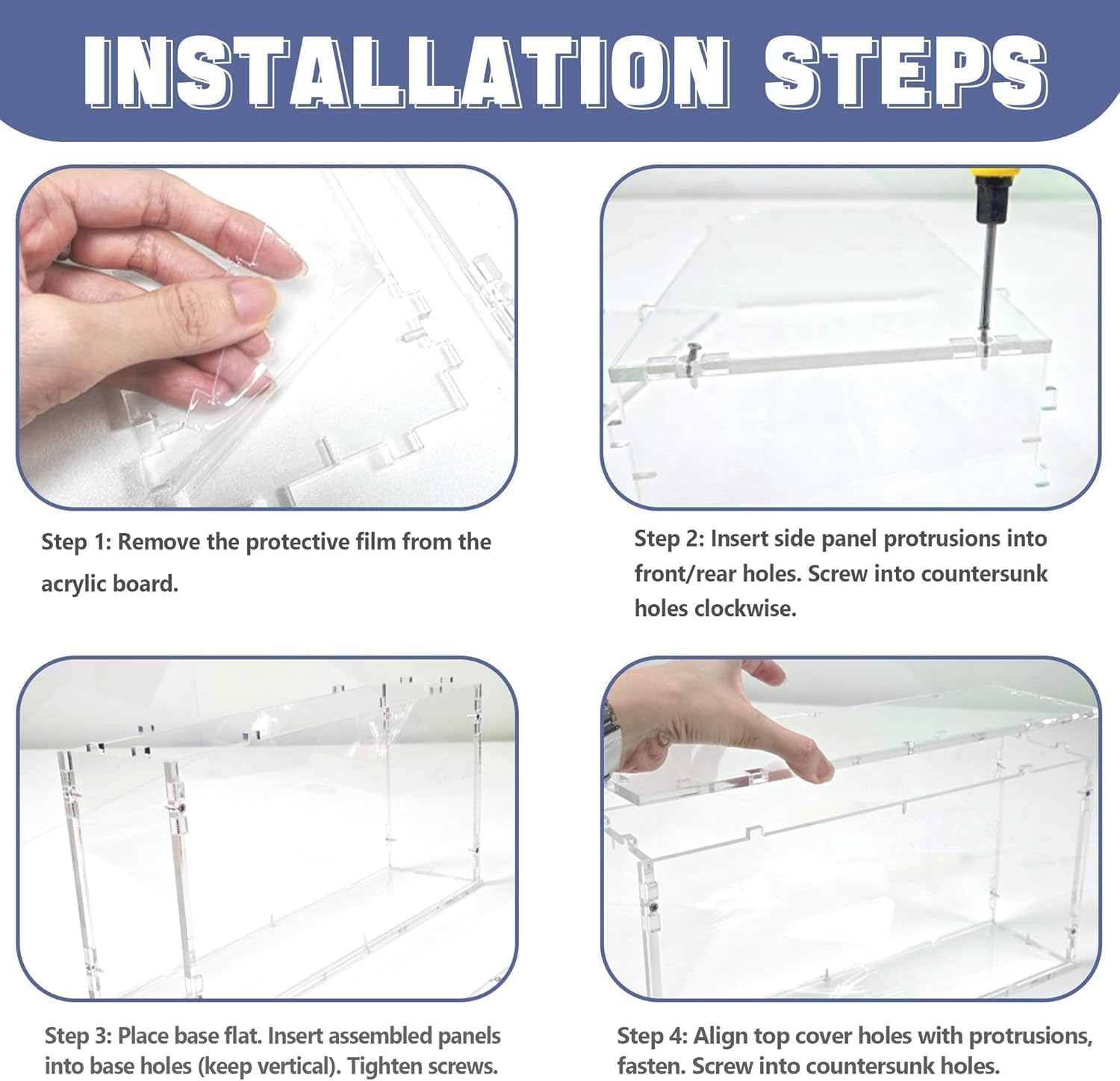 INSTALLATION STEPS

Step 1: Remove the protective film from the acrylic board.

Step 2: Insert side panel protrusions into front/rear holes. Screw into countersunk holes clockwise.

Step 3: Place base flat. Insert assembled panels into base holes (keep vertical). Tighten screws.

Step 4: Align top cover holes with protrusions, fasten. Screw into countersunk holes.