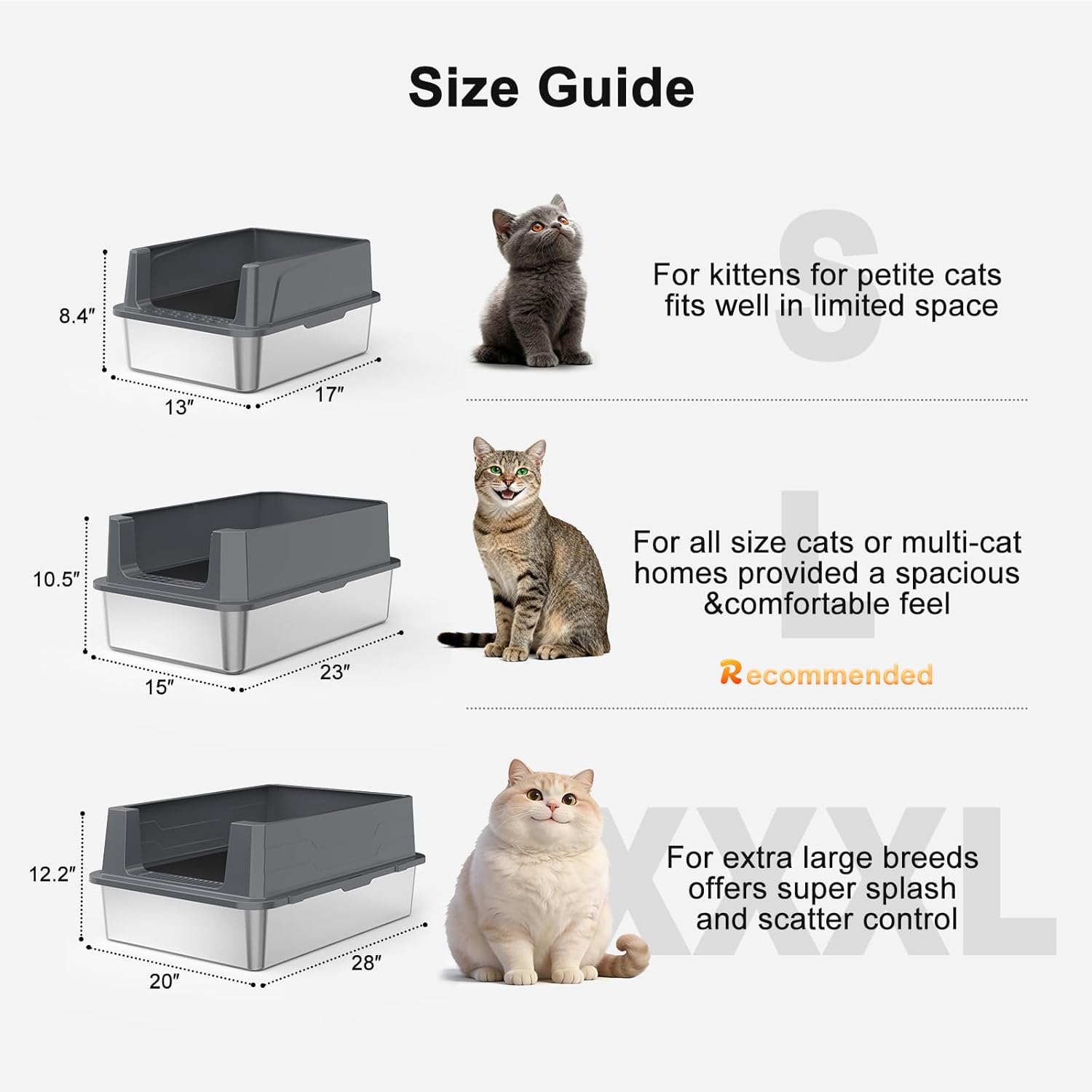 Size Guide

8.4″
13″
17″

S

For kittens for petite cats fits well in limited space

10.5″
15″
23″

L

For all size cats or multi-cat homes provided a spacious &comfortable feel

Recommended

12.2″
20″
28″

XXXL

For extra large breeds offers super splash and scatter control