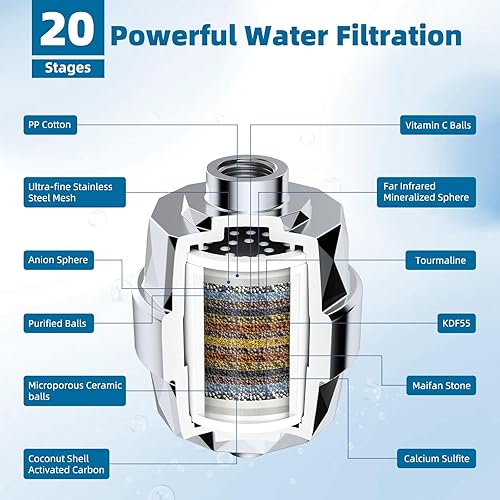 20
Stages
Powerful Water Filtration

PP Cotton

Ultra-fine Stainless Steel Mesh

Anion Sphere

Purified Balls

Microporous Ceramic balls

Coconut Shell Activated Carbon

Vitamin C Balls

Far Infrared Mineralized Sphere

Tourmaline

KDF55

Maifan Stone

Calcium Sulfite