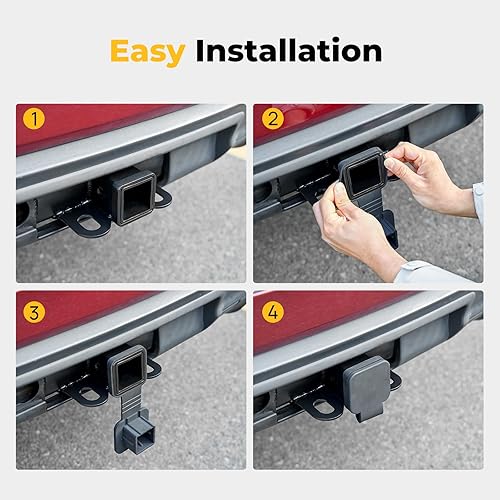 Easy Installation

1

2

3

4