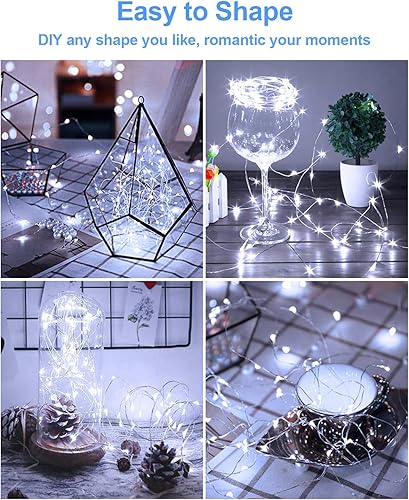 Easy to Shape

DIY any shape you like, romantic your moments