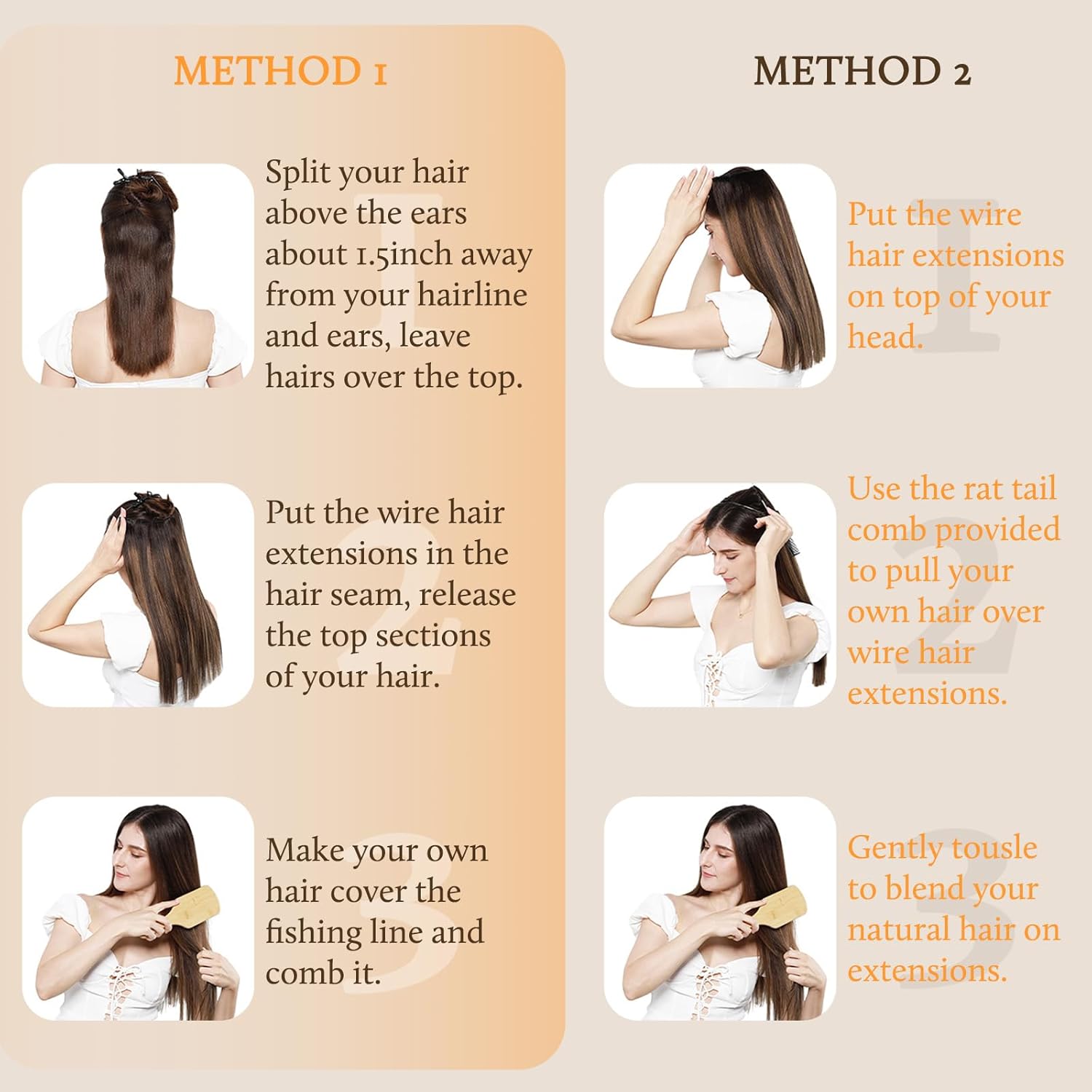 METHOD 1

1

Split your hair above the ears about 1.5inch away from your hairline and ears, leave hairs over the top.

2

Put the wire hair extensions in the hair seam, release the top sections of your hair.

3

Make your own hair cover the fishing line and comb it.

METHOD 2

1

Put the wire hair extensions on top of your head.

2

Use the rat tail comb provided to pull your own hair over wire hair extensions.

3

Gently tousle to blend your natural hair on extensions.