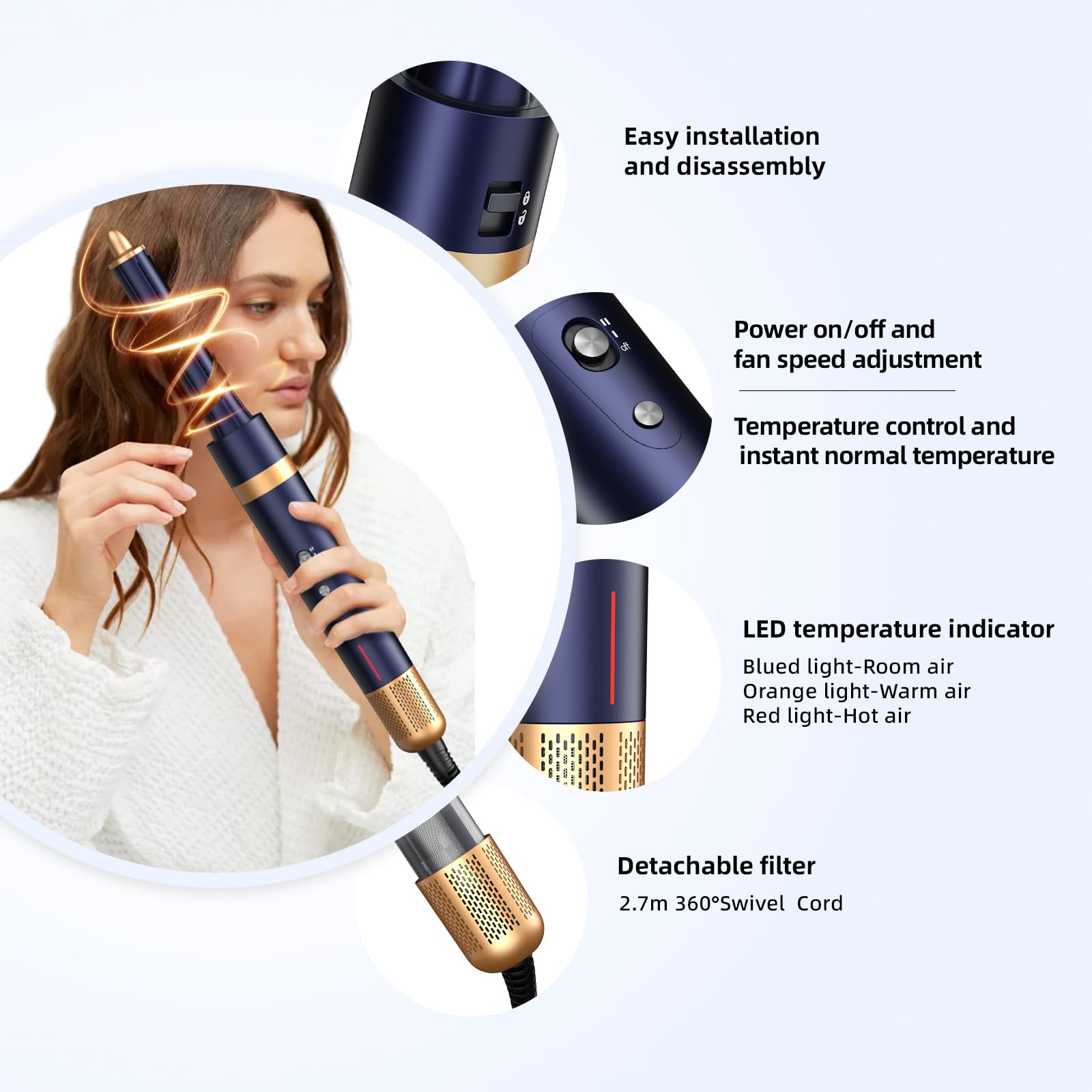 Easy installation and disassembly

II
I
off

Power on/off and fan speed adjustment

Temperature control and instant normal temperature

LED temperature indicator

Blued light-Room air
Orange light-Warm air
Red light-Hot air

Detachable filter

2.7m 360°Swivel Cord