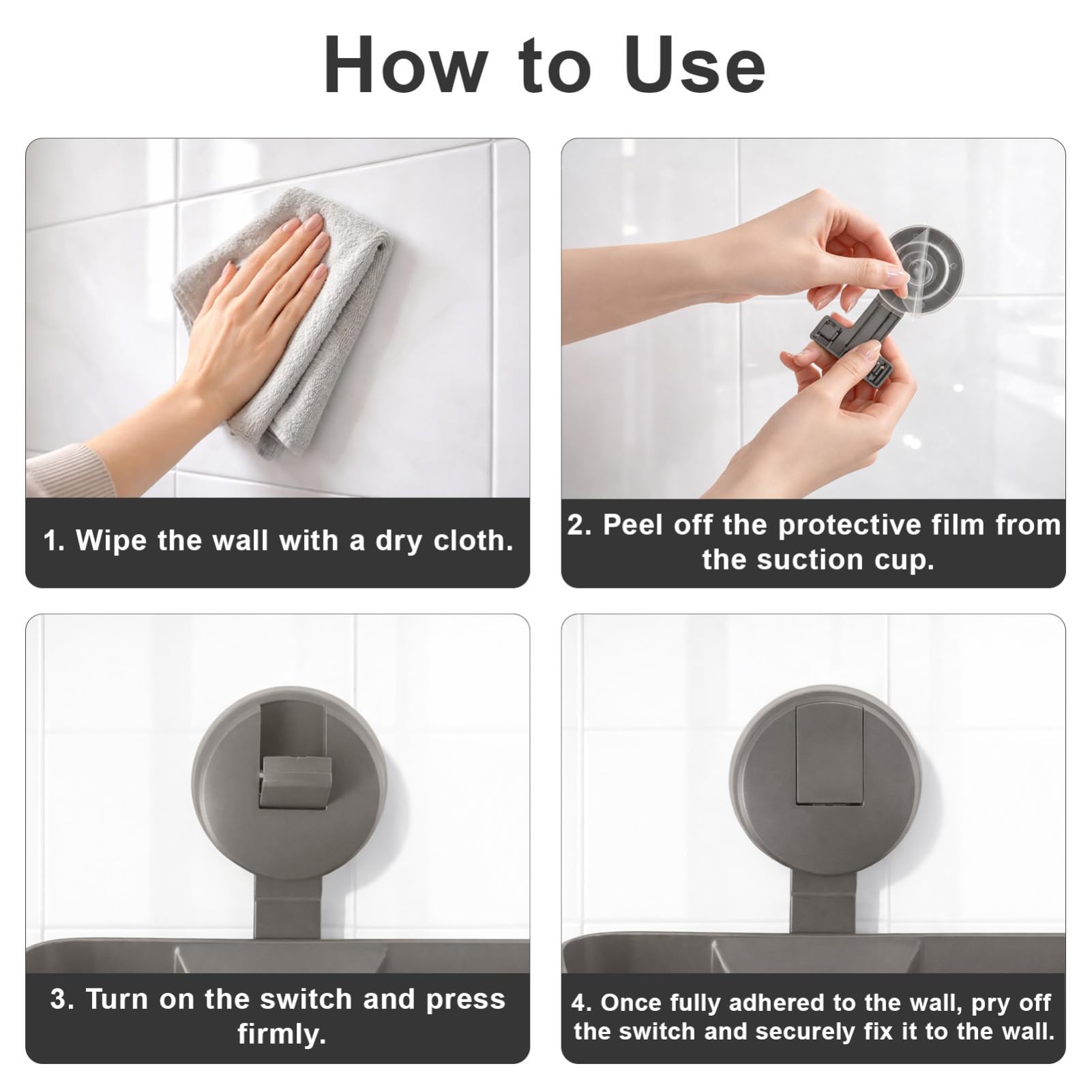 How to Use

1. Wipe the wall with a dry cloth.

2. Peel off the protective film from the suction cup.

3. Turn on the switch and press firmly.

4. Once fully adhered to the wall, pry off the switch and securely fix it to the wall.