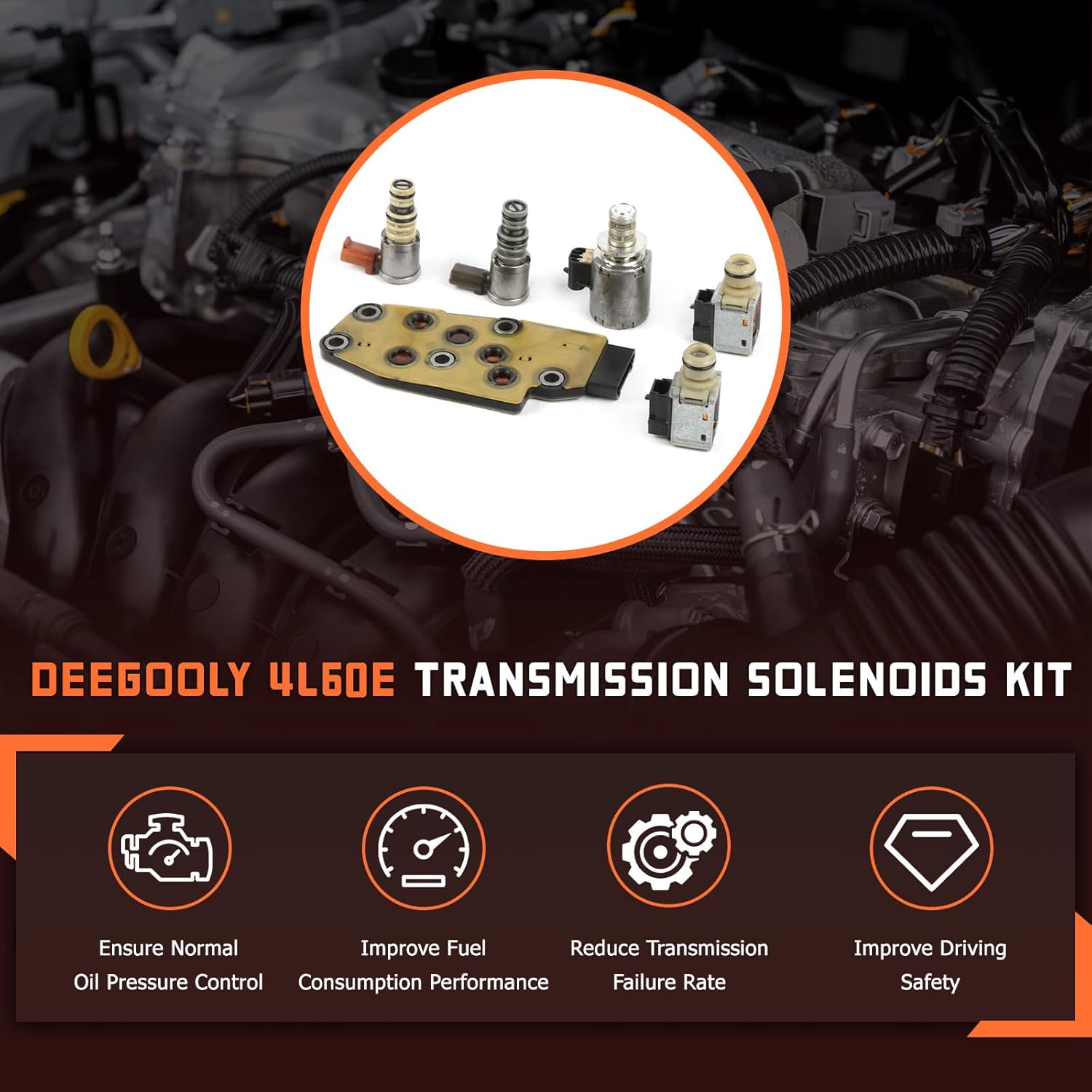 DEEGOOLY 4L60E TRANSMISSION SOLENOIDS KIT

Ensure Normal Oil Pressure Control

Improve Fuel Consumption Performance

Reduce Transmission Failure Rate

Improve Driving Safety