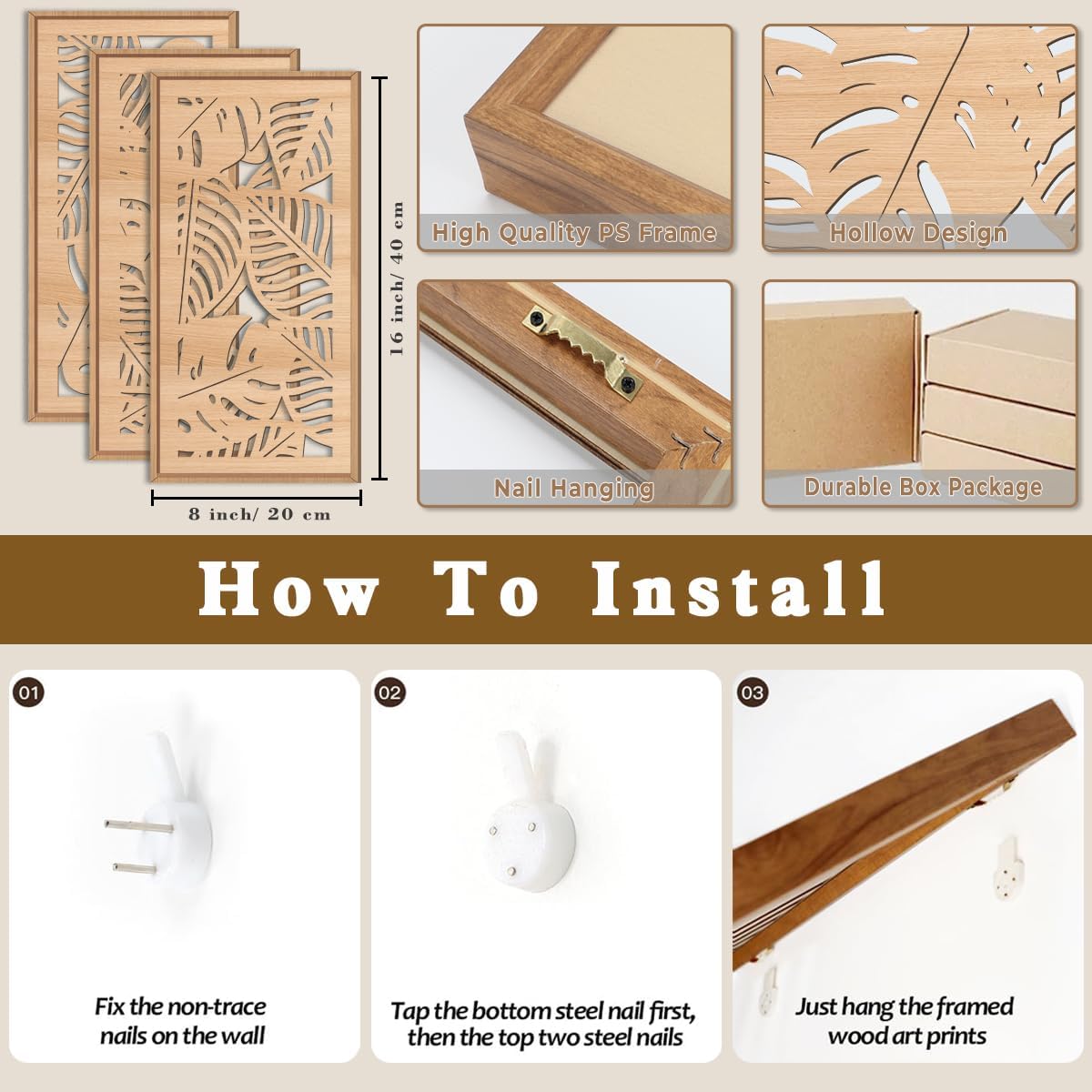 16 inch/ 40 cm

8 inch/ 20 cm

High Quality PS Frame

Hollow Design

Nail Hanging

Durable Box Package

How To Install

01

Fix the non-trace nails on the wall

02

Tap the bottom steel nail first, then the top two steel nails

03

Just hang the framed wood art prints