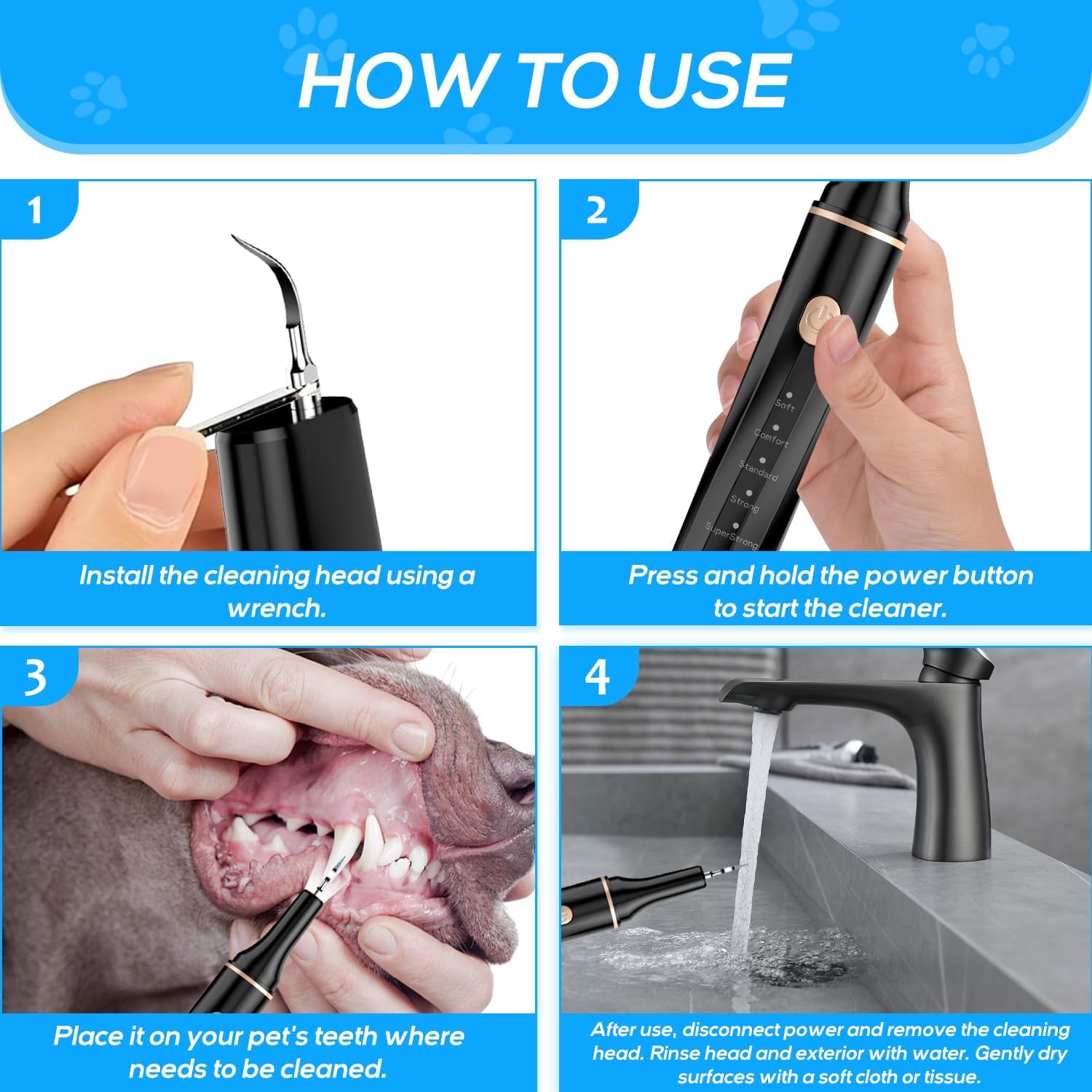 HOW TO USE

1

Install the cleaning head using a wrench.

2

Soft
Comfort
Standard
Strong
SuperStrong

Press and hold the power button to start the cleaner.

3

Place it on your pet's teeth where needs to be cleaned.

4

After use, disconnect power and remove the cleaning head. Rinse head and exterior with water. Gently dry surfaces with a soft cloth or tissue.