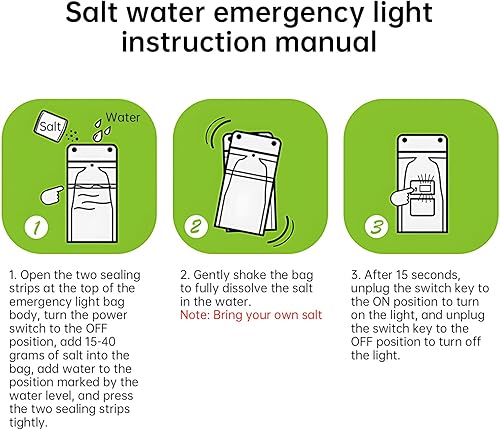 Salt water emergency light instruction manual

Salt

Water

1

2

3

1. Open the two sealing strips at the top of the emergency light bag body, turn the power switch to the OFF position, add 15-40 grams of salt into the bag, add water to the position marked by the water level, and press the two sealing strips tightly.

2. Gently shake the bag to fully dissolve the salt in the water.
Note: Bring your own salt

3. After 15 seconds, unplug the switch key to the ON position to turn on the light, and unplug the switch key to the OFF position to turn off the light.