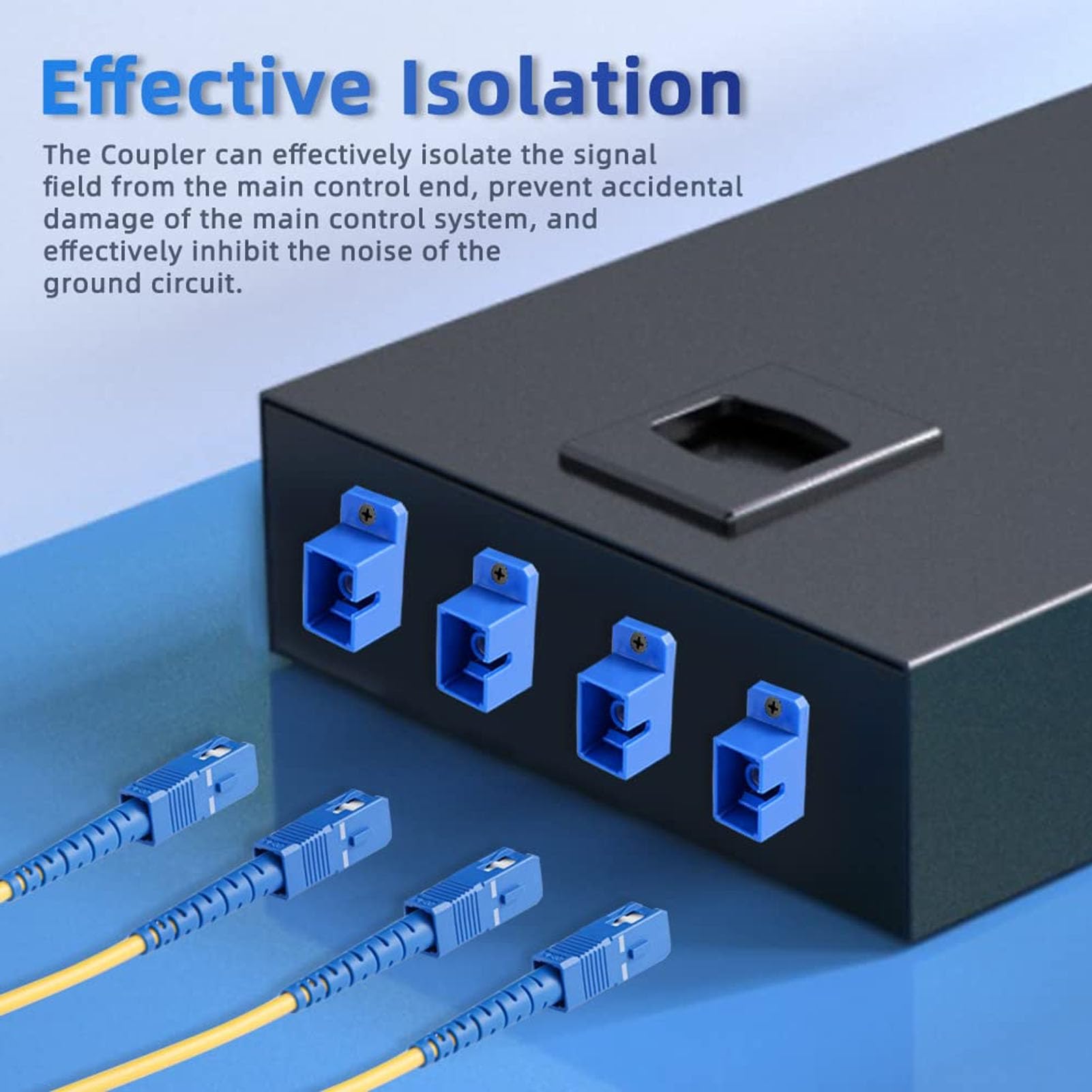 Effective Isolation

The Coupler can effectively isolate the signal field from the main control end, prevent accidental damage of the main control system, and effectively inhibit the noise of the ground circuit.