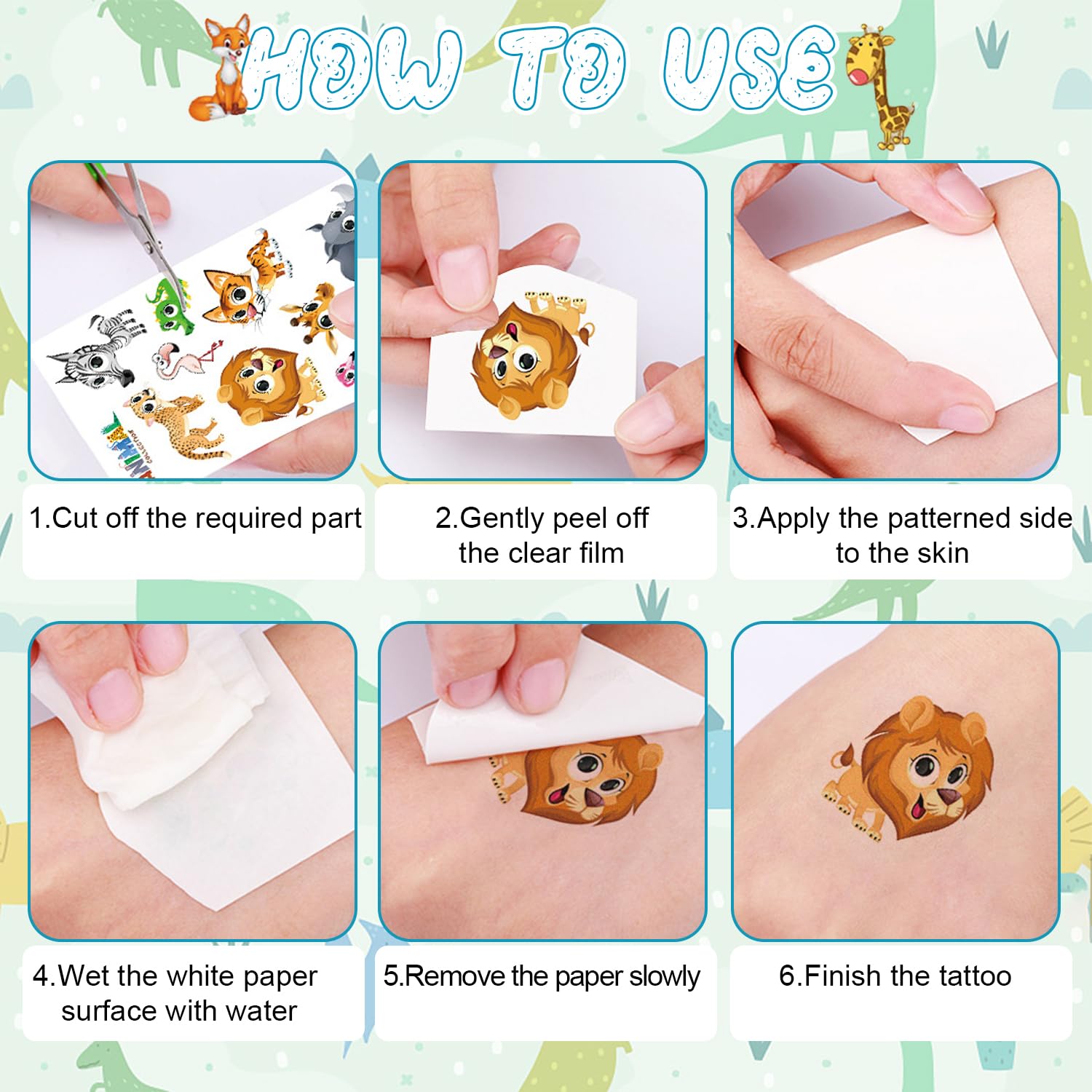 HOW TO USE

1.Cut off the required part

2.Gently peel off the clear film

3.Apply the patterned side to the skin

4.Wet the white paper surface with water

5.Remove the paper slowly

6.Finish the tattoo