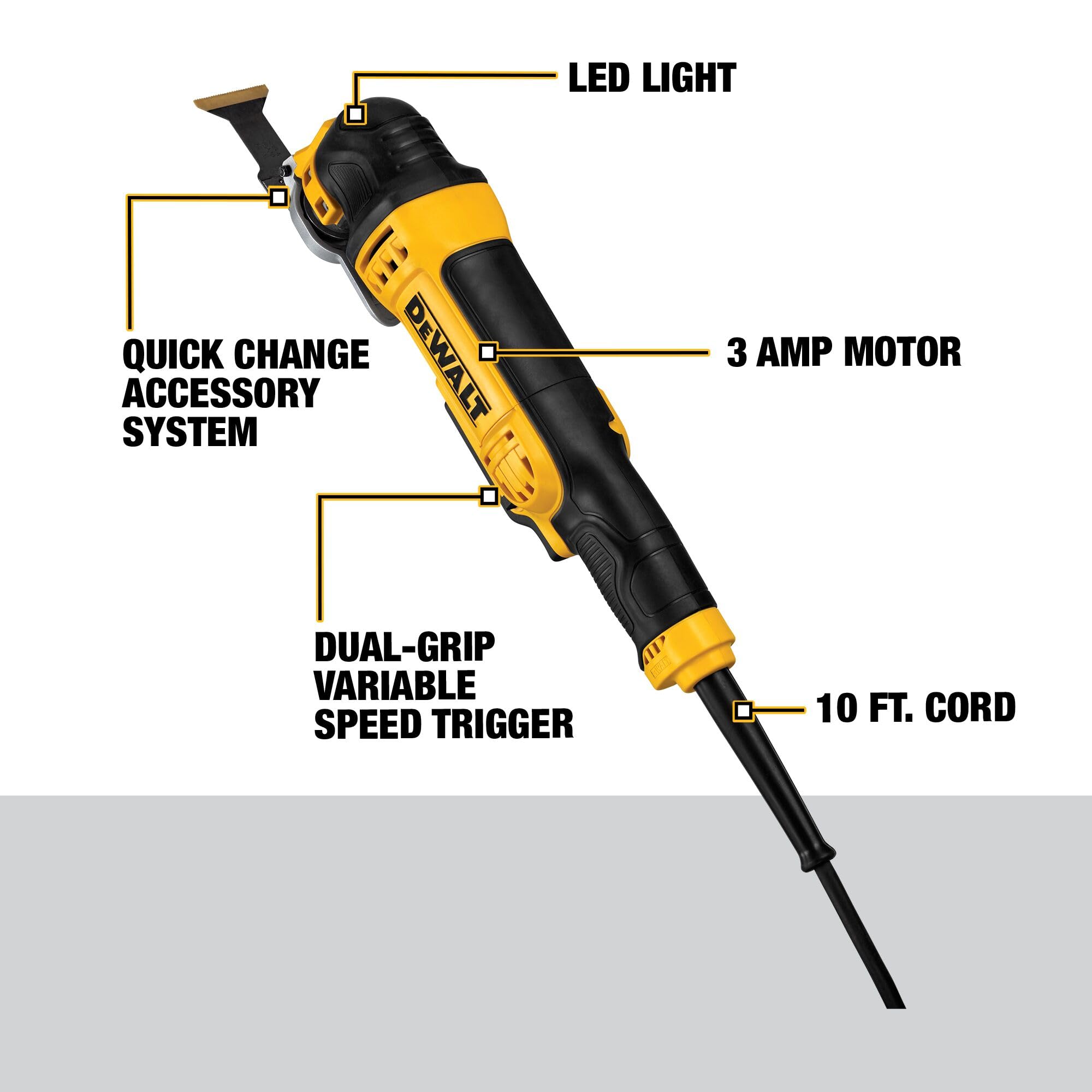 LED LIGHT

QUICK CHANGE ACCESSORY SYSTEM

DEWALT

3 AMP MOTOR

DUAL-GRIP VARIABLE SPEED TRIGGER

10 FT. CORD